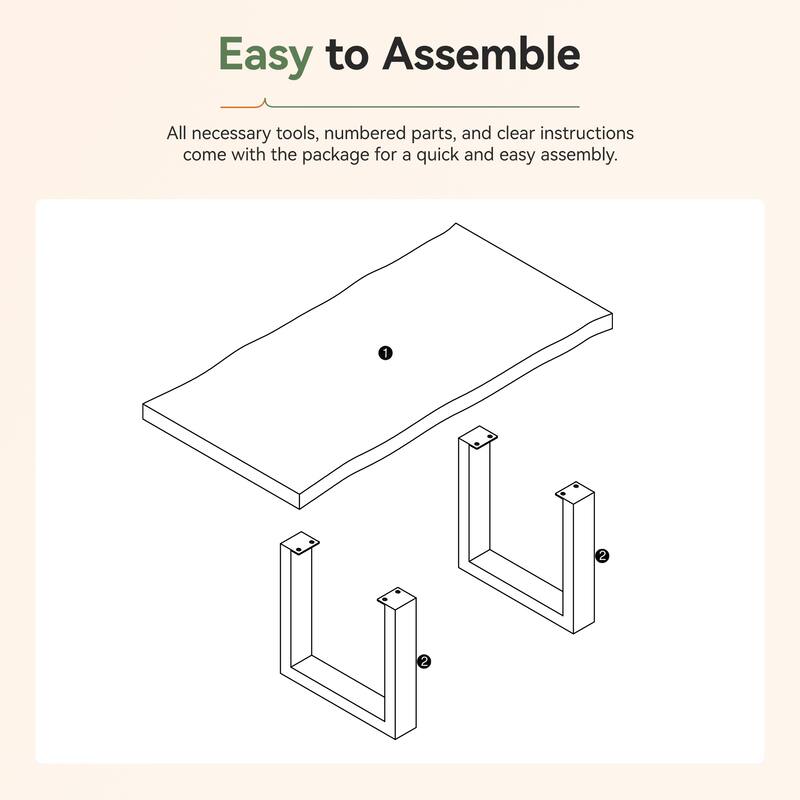 Easy to Assemble

All necessary tools, numbered parts, and clear instructions come with the package for a quick and easy assembly.

1

2

2