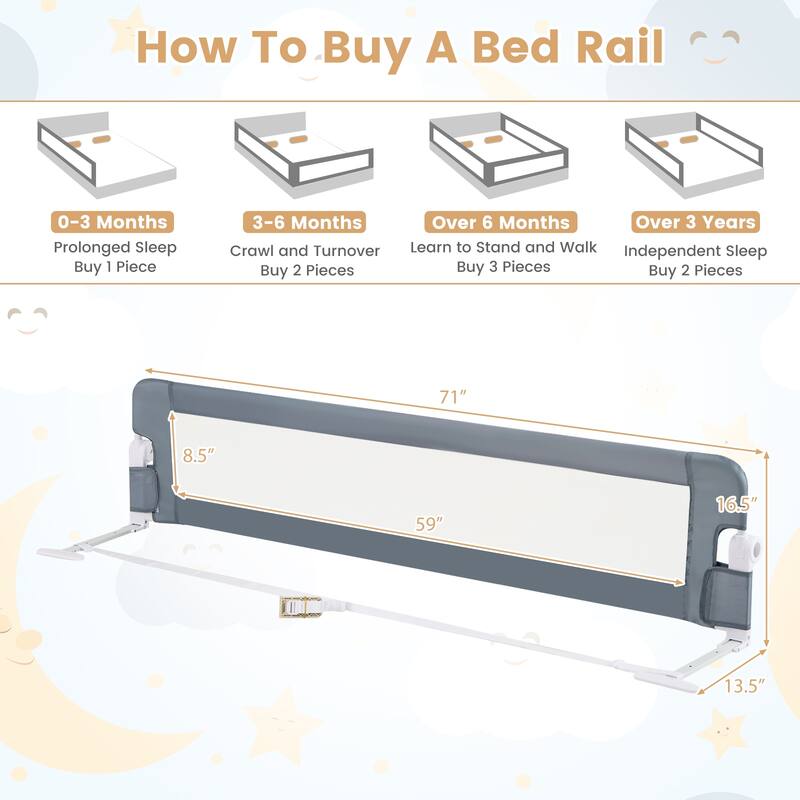 How To Buy A Bed Rail

0-3 Months
Prolonged Sleep
Buy 1 Piece

3-6 Months
Crawl and Turnover
Buy 2 Pieces

Over 6 Months
Learn to Stand and Walk
Buy 3 Pieces

Over 3 Years
Independent Sleep
Buy 2 Pieces

71"

8.5"

59"

16.5"

13.5"