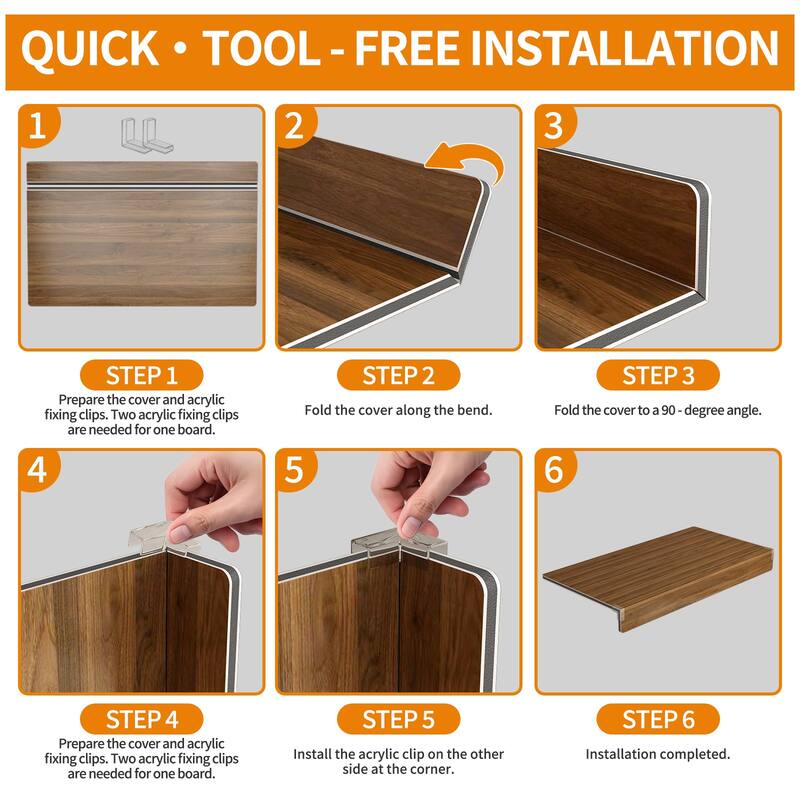 QUICK • TOOL - FREE INSTALLATION

1

2

3

STEP 1
Prepare the cover and acrylic fixing clips. Two acrylic fixing clips are needed for one board.

STEP 2
Fold the cover along the bend.

STEP 3
Fold the cover to a 90 - degree angle.

4

5

6

STEP 4
Prepare the cover and acrylic fixing clips. Two acrylic fixing clips are needed for one board.

STEP 5
Install the acrylic clip on the other side at the corner.

STEP 6
Installation completed.