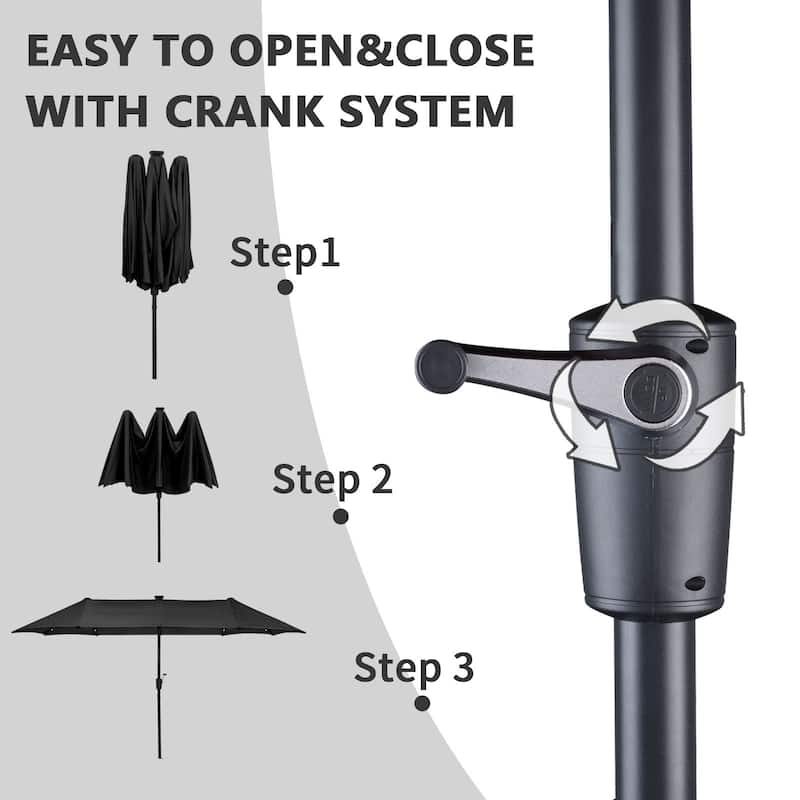 EASY TO OPEN&CLOSE WITH CRANK SYSTEM

Step1

Step 2

Step 3