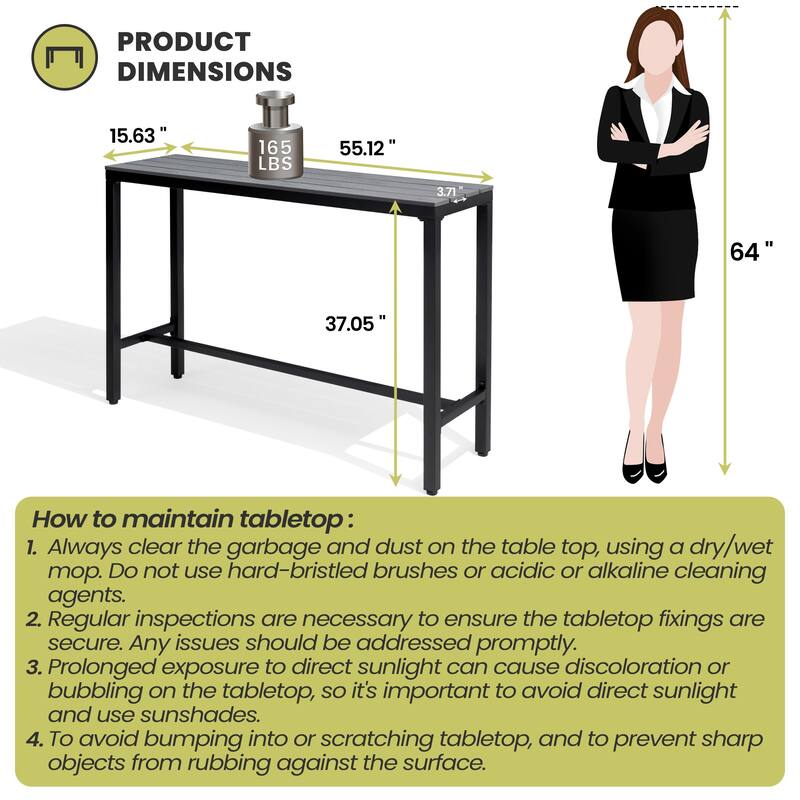 PRODUCT DIMENSIONS

15.63 "

165 LBS

55.12 "

3.71 "

37.05 "

64 "

How to maintain tabletop :

1. Always clear the garbage and dust on the table top, using a dry/wet mop. Do not use hard-bristled brushes or acidic or alkaline cleaning agents.

2. Regular inspections are necessary to ensure the tabletop fixings are secure. Any issues should be addressed promptly.

3. Prolonged exposure to direct sunlight can cause discoloration or bubbling on the tabletop, so it's important to avoid direct sunlight and use sunshades.

4. To avoid bumping into or scratching tabletop, and to prevent sharp objects from rubbing against the surface.