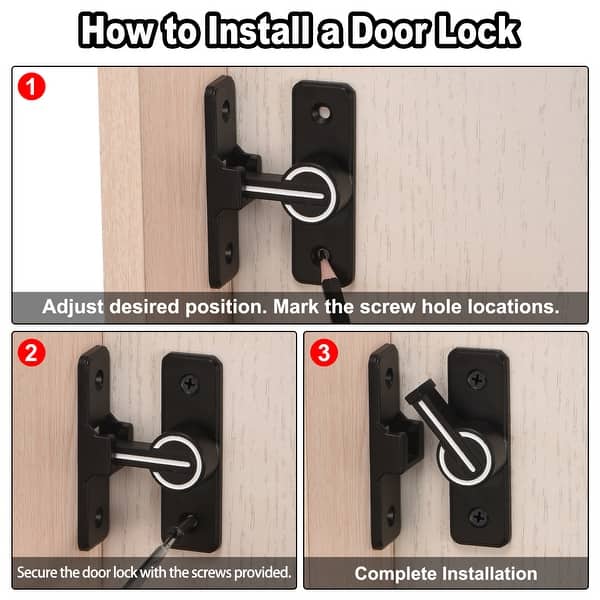 How to Install a Door Lock

1

Adjust desired position. Mark the screw hole locations.

2

Secure the door lock with the screws provided.

3

Complete Installation