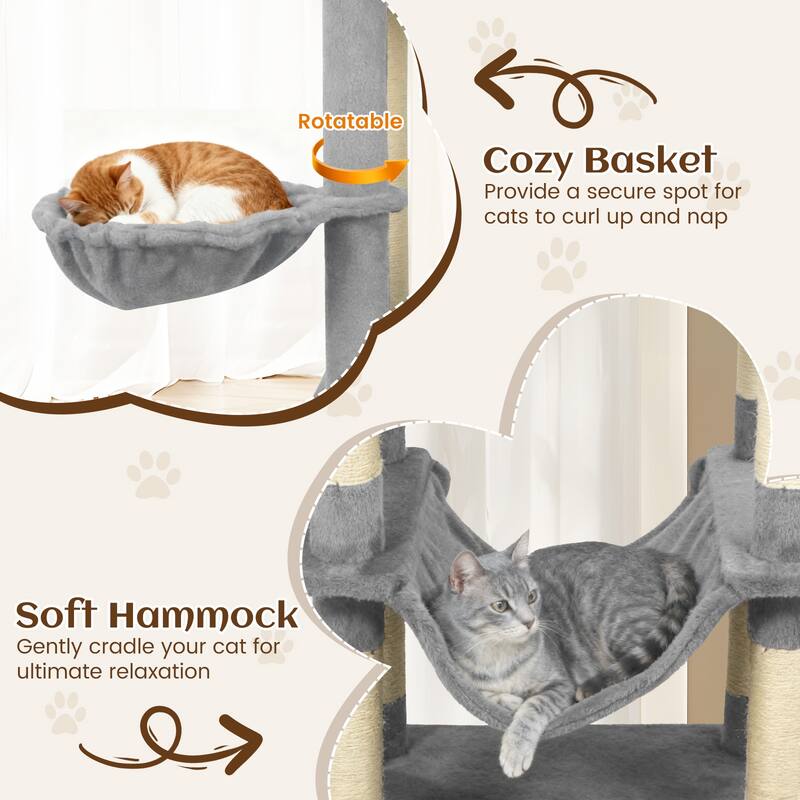 Rotatable

Cozy Basket
Provide a secure spot for cats to curl up and nap

Soft Hammock
Gently cradle your cat for ultimate relaxation