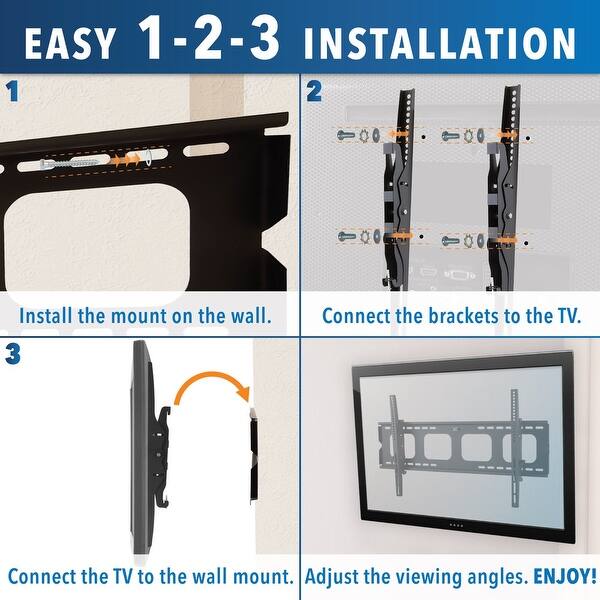 EASY 1-2-3 INSTALLATION

1

Install the mount on the wall.

2

Connect the brackets to the TV.

3

Connect the TV to the wall mount.

Adjust the viewing angles. ENJOY!