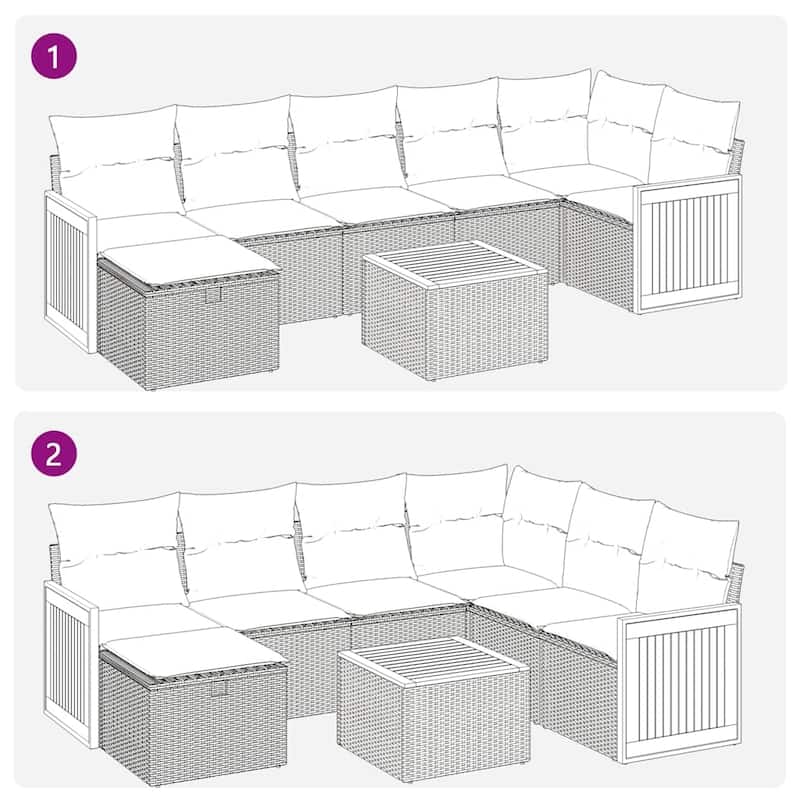 1

2