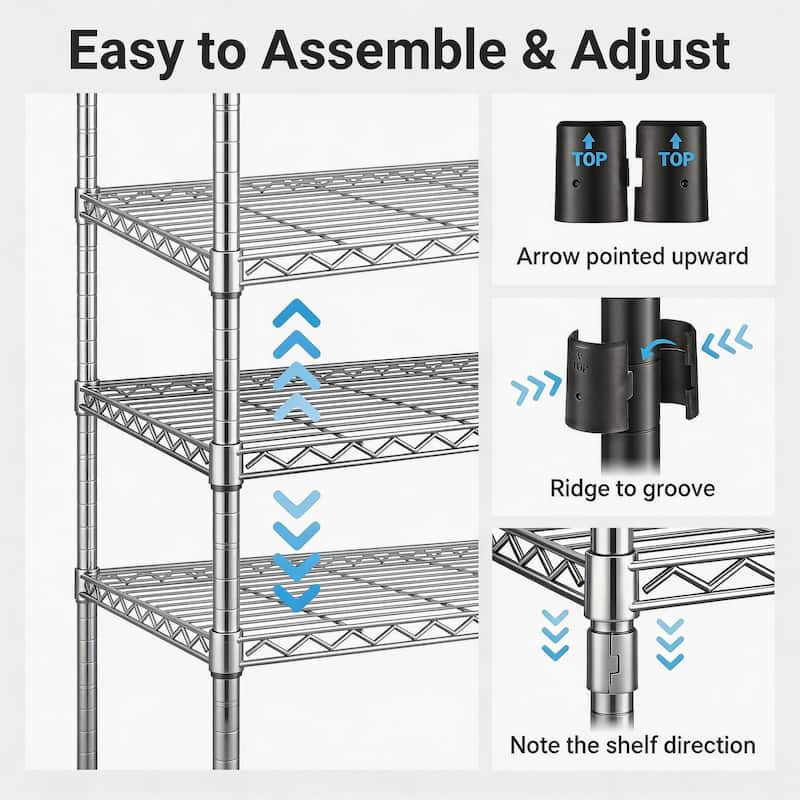 Easy to Assemble & Adjust

TOP TOP

Arrow pointed upward

Ridge to groove

Note the shelf direction