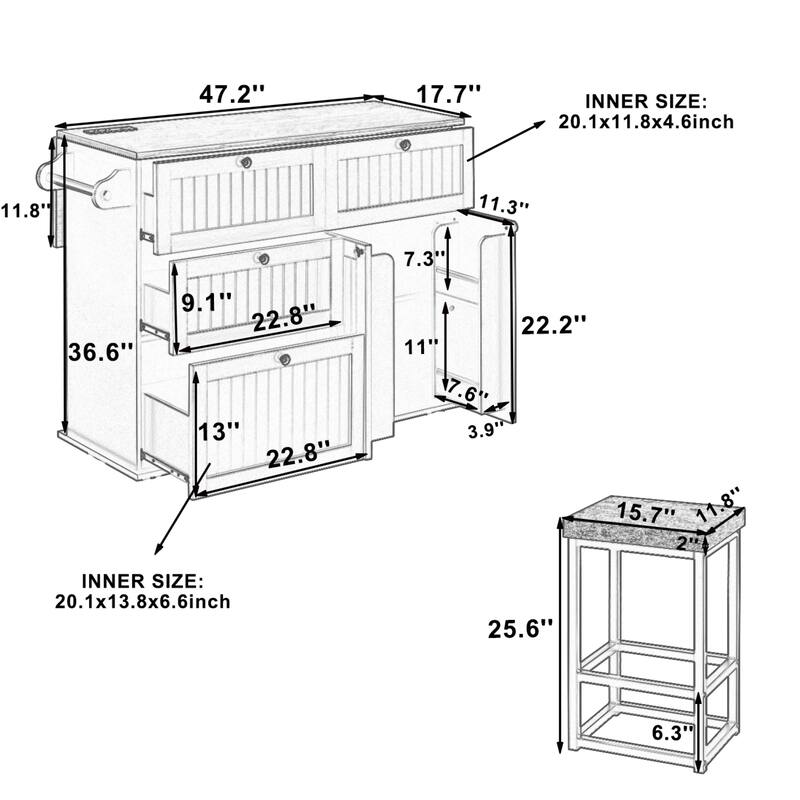 47.2''
17.7''
INNER SIZE:
20.1x11.8x4.6inch
11.8''
11.3''
7.3''
9.1''
22.8''
36.6''
22.2''
11''
7.6''
3.9''
13''
22.8''
INNER SIZE:
20.1x13.8x6.6inch
15.7''
11.8''
2''
25.6''
6.3''