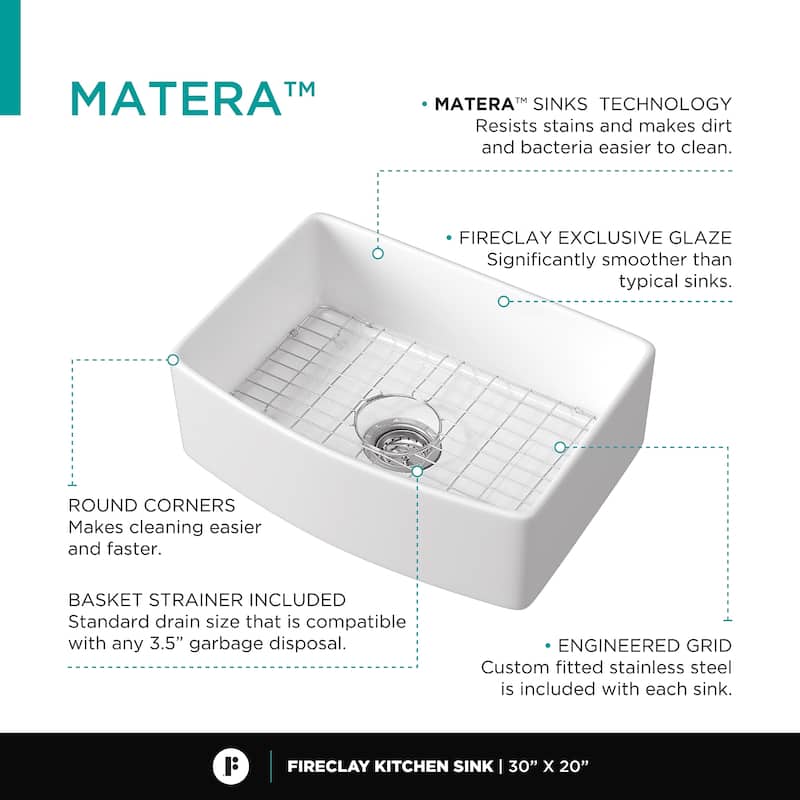 MATERA™

• MATERA™ SINKS TECHNOLOGY
Resists stains and makes dirt and bacteria easier to clean.

• FIRECLAY EXCLUSIVE GLAZE
Significantly smoother than typical sinks.

ROUND CORNERS
Makes cleaning easier and faster.

BASKET STRAINER INCLUDED
Standard drain size that is compatible with any 3.5" garbage disposal.

• ENGINEERED GRID
Custom fitted stainless steel is included with each sink.

FIRECLAY KITCHEN SINK | 30" X 20"