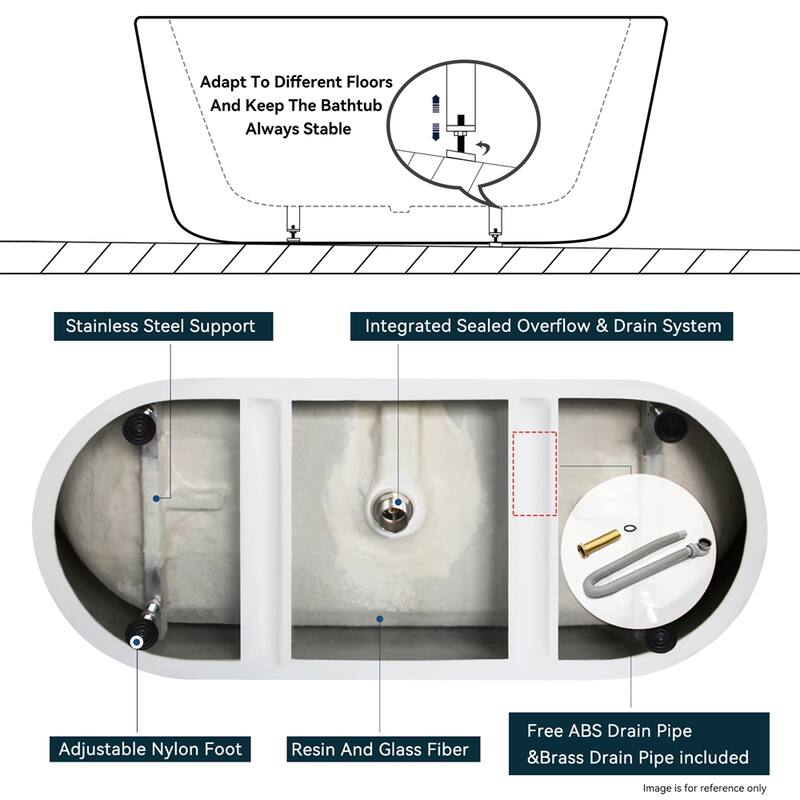 Adapt To Different Floors And Keep The Bathtub Always Stable

Stainless Steel Support

Integrated Sealed Overflow & Drain System

Adjustable Nylon Foot

Resin And Glass Fiber

Free ABS Drain Pipe &Brass Drain Pipe included

Image is for reference only