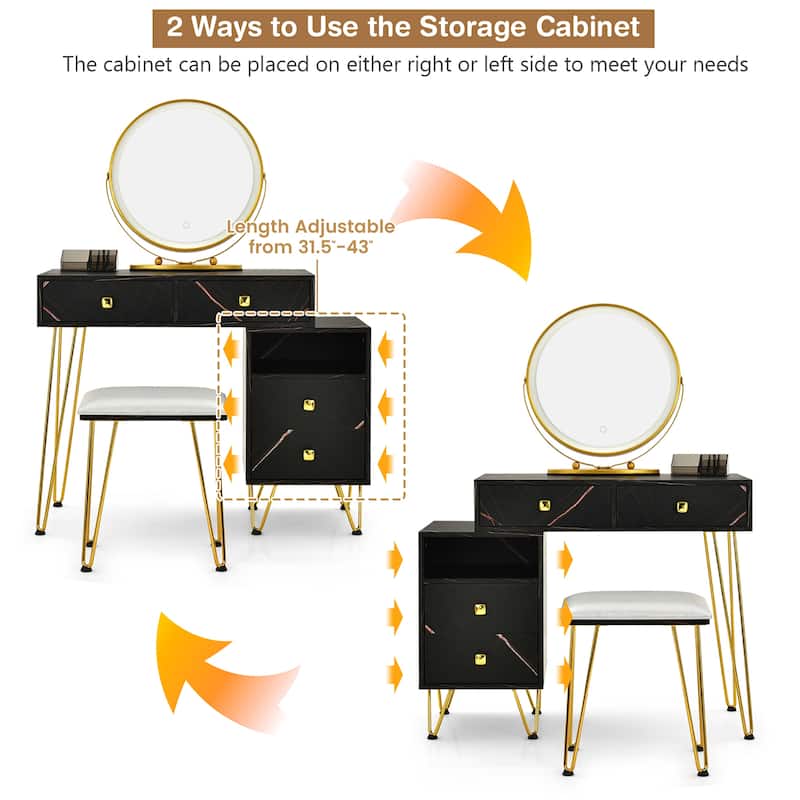 2 Ways to Use the Storage Cabinet

The cabinet can be placed on either right or left side to meet your needs

Length Adjustable from 31.5"-43"