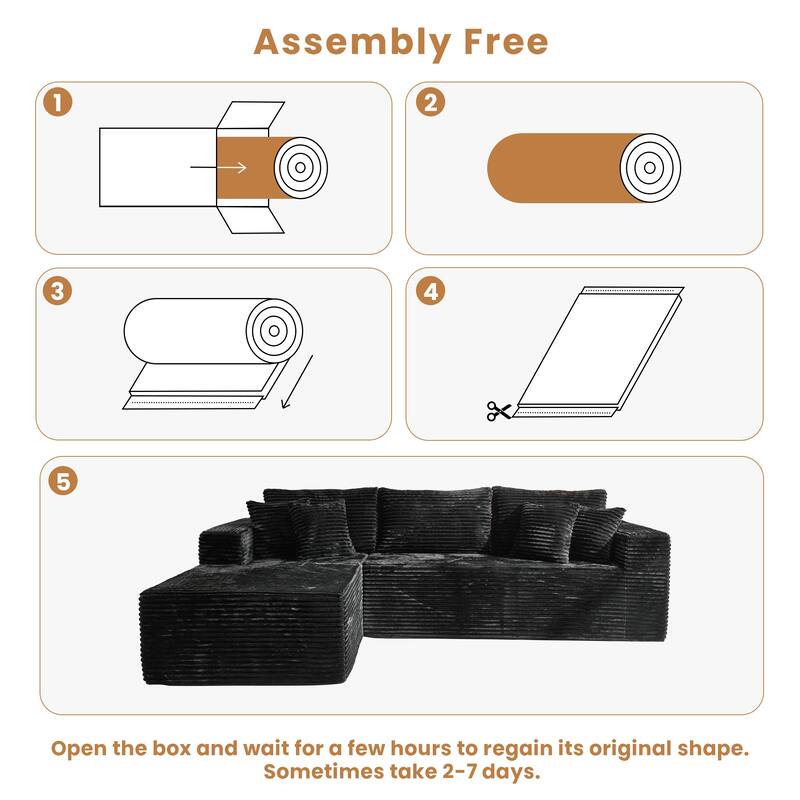 Assembly Free

1

2

3

4

5

Open the box and wait for a few hours to regain its original shape. Sometimes take 2-7 days.