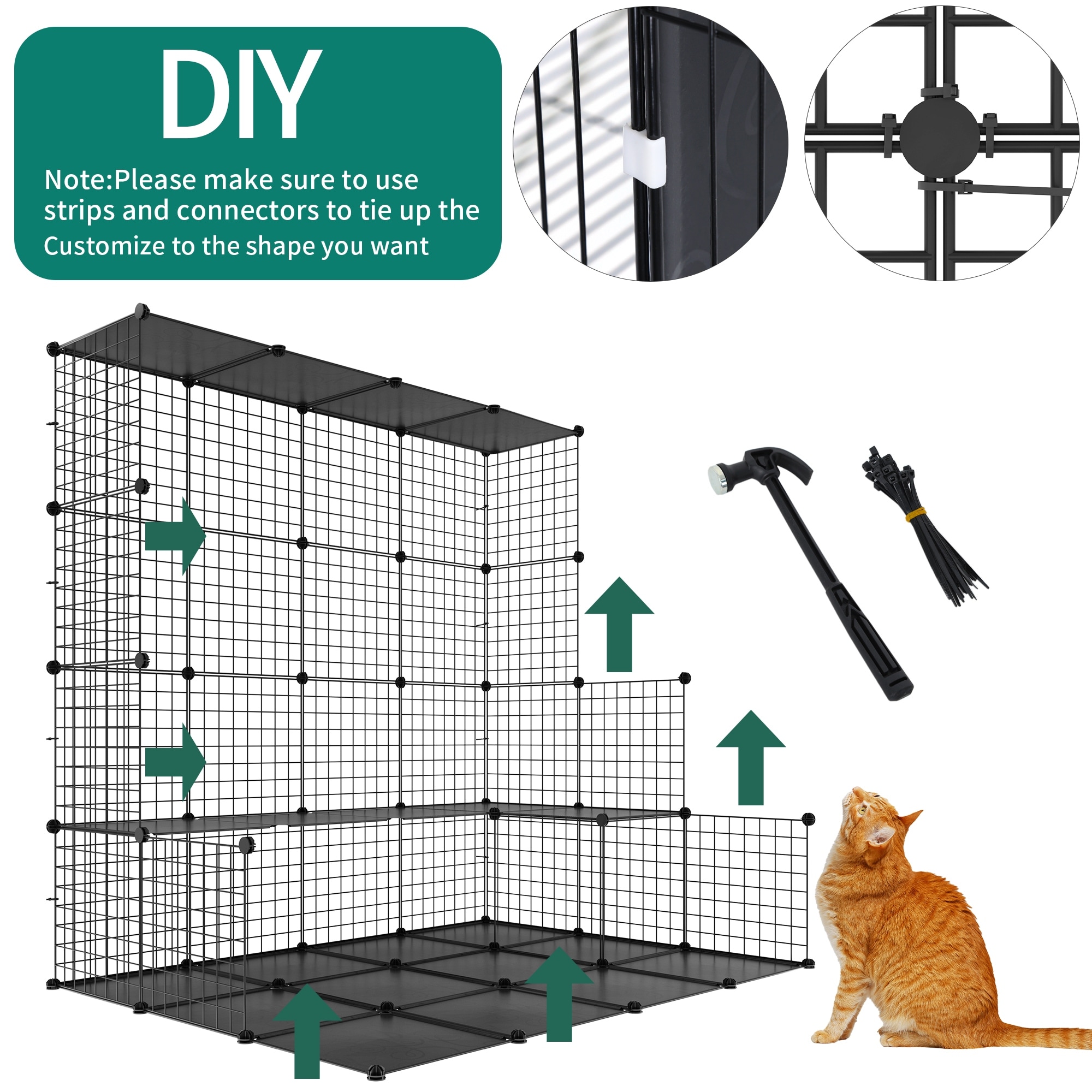 DIY

Note:Please make sure to use strips and connectors to tie up the Customize to the shape you want