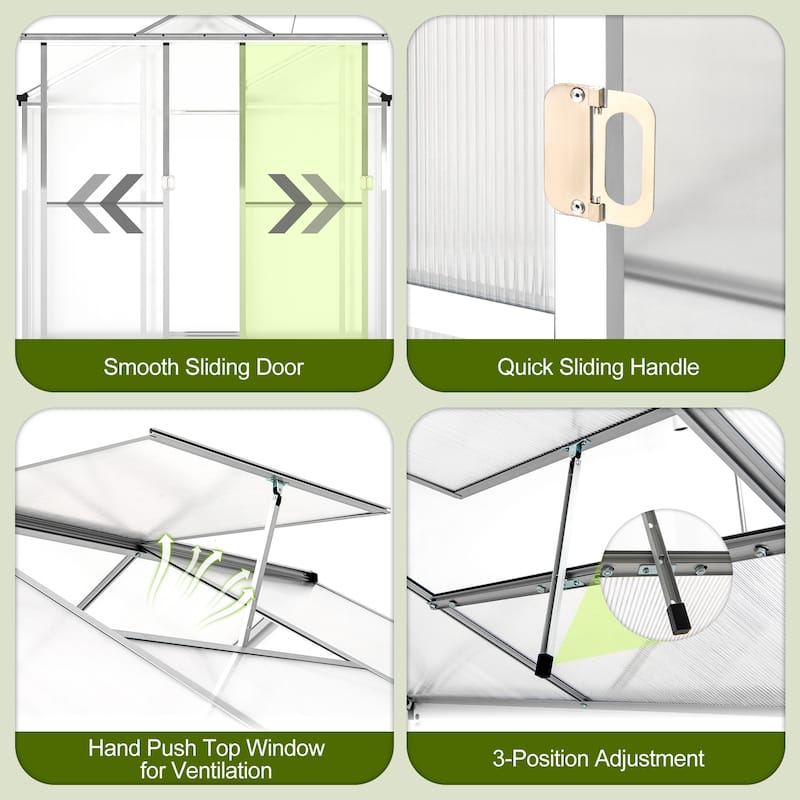 Smooth Sliding Door

Quick Sliding Handle

Hand Push Top Window for Ventilation

3-Position Adjustment