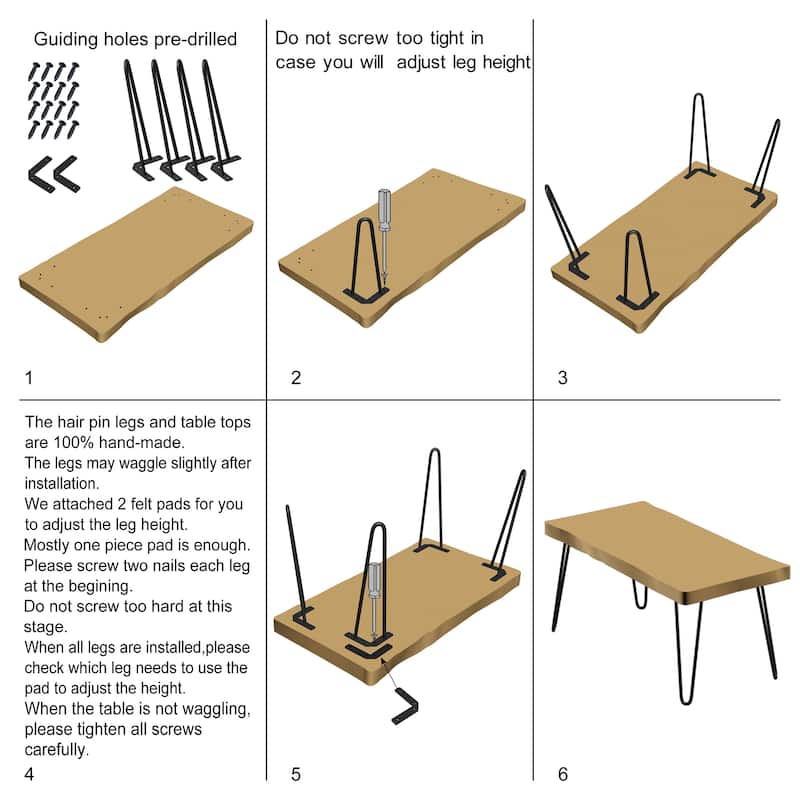 Guiding holes pre-drilled

1

Do not screw too tight in case you will adjust leg height

2

3

The hair pin legs and table tops are 100% hand-made.
The legs may waggle slightly after installation.
We attached 2 felt pads for you to adjust the leg height.
Mostly one piece pad is enough.
Please screw two nails each leg at the begining.
Do not screw too hard at this stage.
When all legs are installed,please check which leg needs to use the pad to adjust the height.
When the table is not waggling, please tighten all screws carefully.

4

5

6