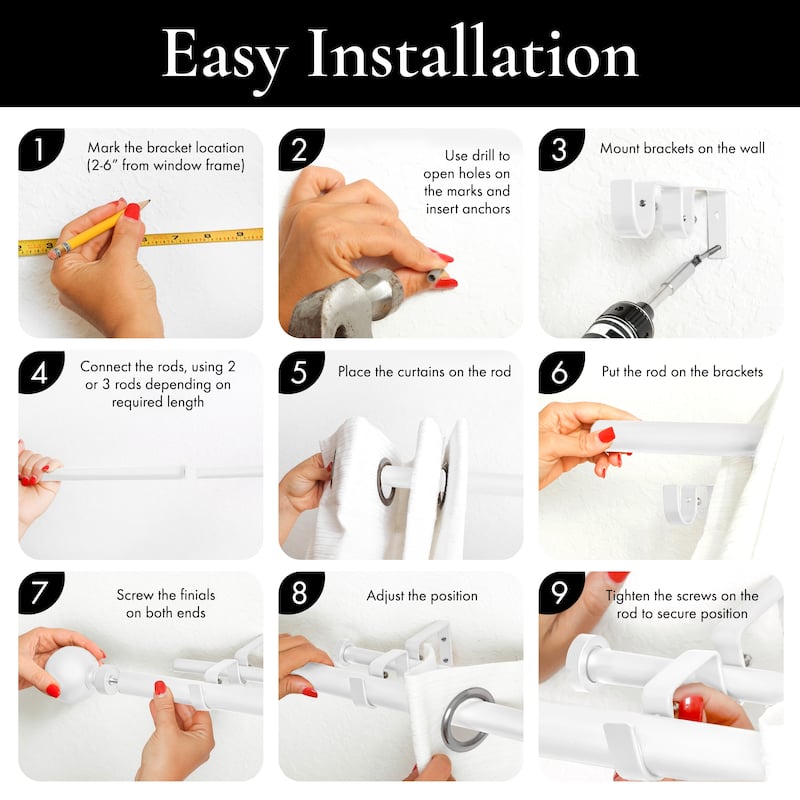 Easy Installation

1 Mark the bracket location (2-6" from window frame)

2 Use drill to open holes on the marks and insert anchors

3 Mount brackets on the wall

4 Connect the rods, using 2 or 3 rods depending on required length

5 Place the curtains on the rod

6 Put the rod on the brackets

7 Screw the finials on both ends

8 Adjust the position

9 Tighten the screws on the rod to secure position