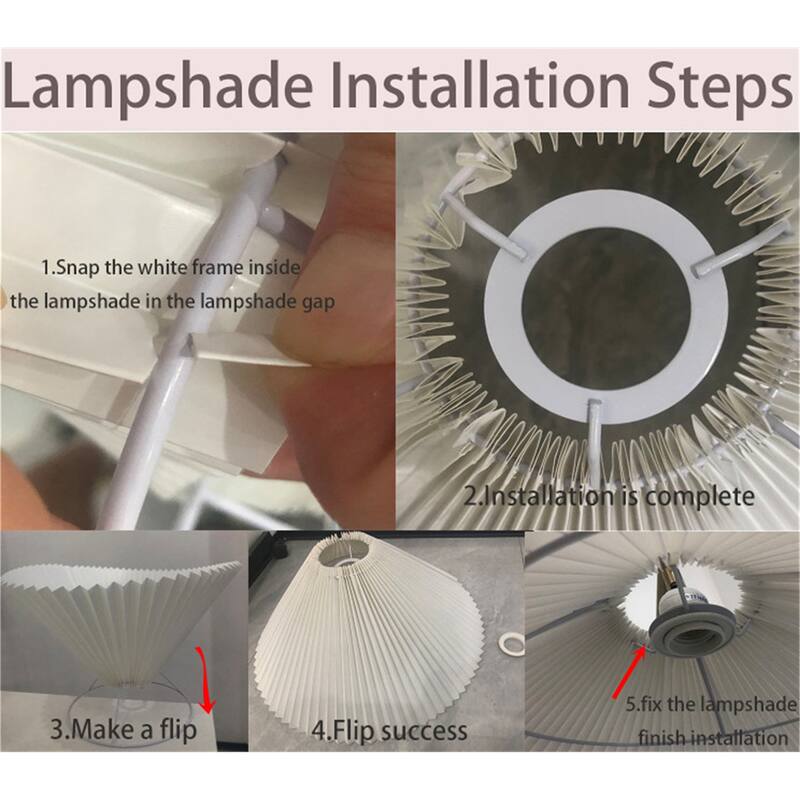 Lampshade Installation Steps

1.Snap the white frame inside the lampshade in the lampshade gap

2.Installation is complete

3.Make a flip

4.Flip success

5.fix the lampshade finish installation