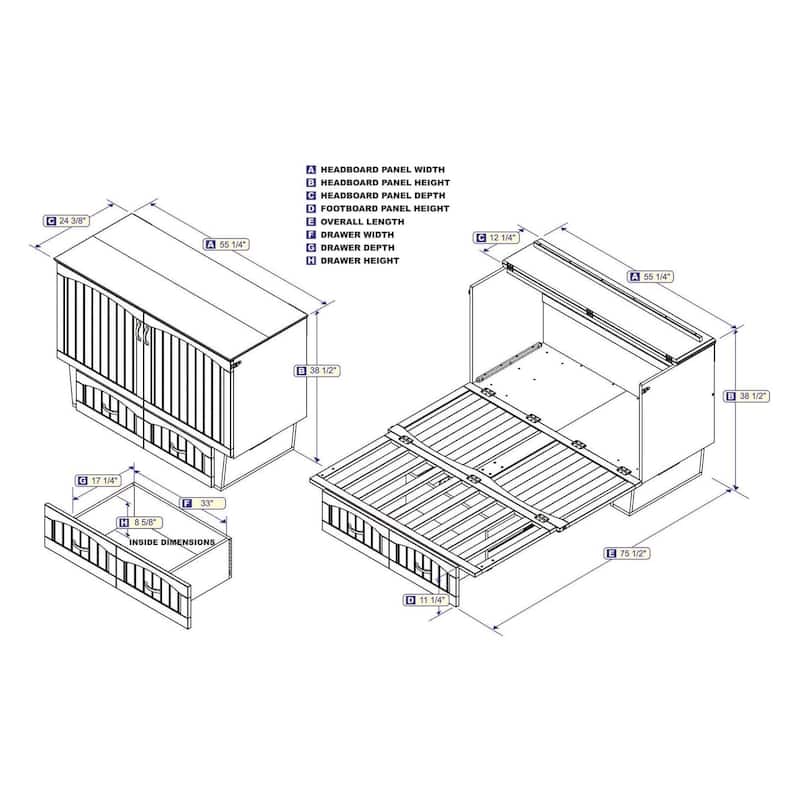 A HEADBOARD PANEL WIDTH
B HEADBOARD PANEL HEIGHT
C HEADBOARD PANEL DEPTH
D FOOTBOARD PANEL HEIGHT
E OVERALL LENGTH
F DRAWER WIDTH
G DRAWER DEPTH
H DRAWER HEIGHT

C 24 3/8"
A 55 1/4"
B 38 1/2"
G 17 1/4"
F 33"
H 8 5/8"
INSIDE DIMENSIONS
C 12 1/4"
A 55 1/4"
B 38 1/2"
E 75 1/2"
D 11 1/4"