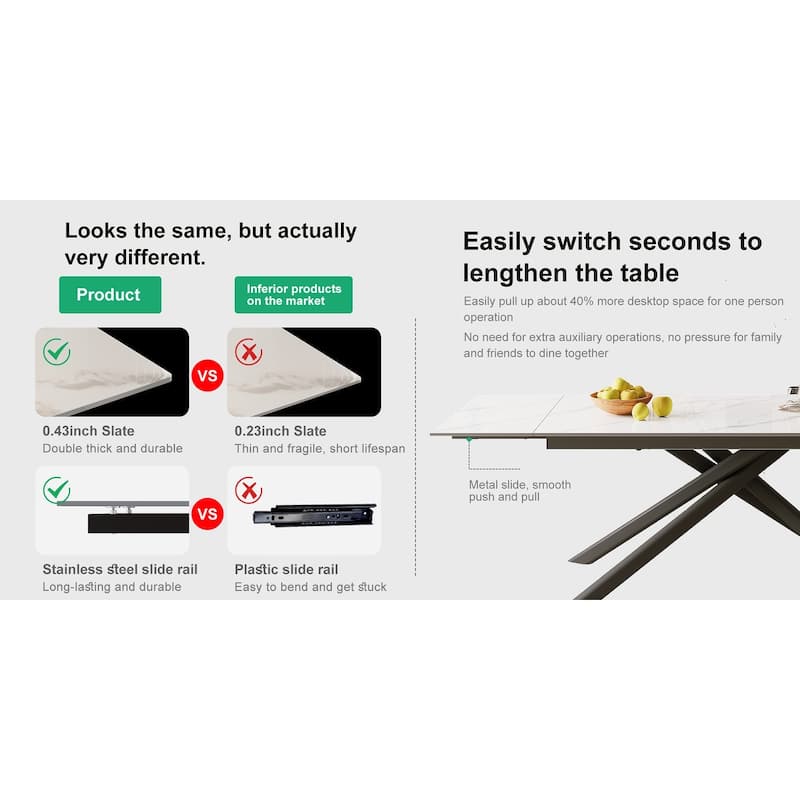 Looks the same, but actually very different.

Product

Inferior products on the market

VS

0.43inch Slate
Double thick and durable

0.23inch Slate
Thin and fragile, short lifespan

VS

Stainless steel slide rail
Long-lasting and durable

Plastic slide rail
Easy to bend and get stuck

Easily switch seconds to lengthen the table

Easily pull up about 40% more desktop space for one person operation

No need for extra auxiliary operations, no pressure for family and friends to dine together

Metal slide, smooth push and pull