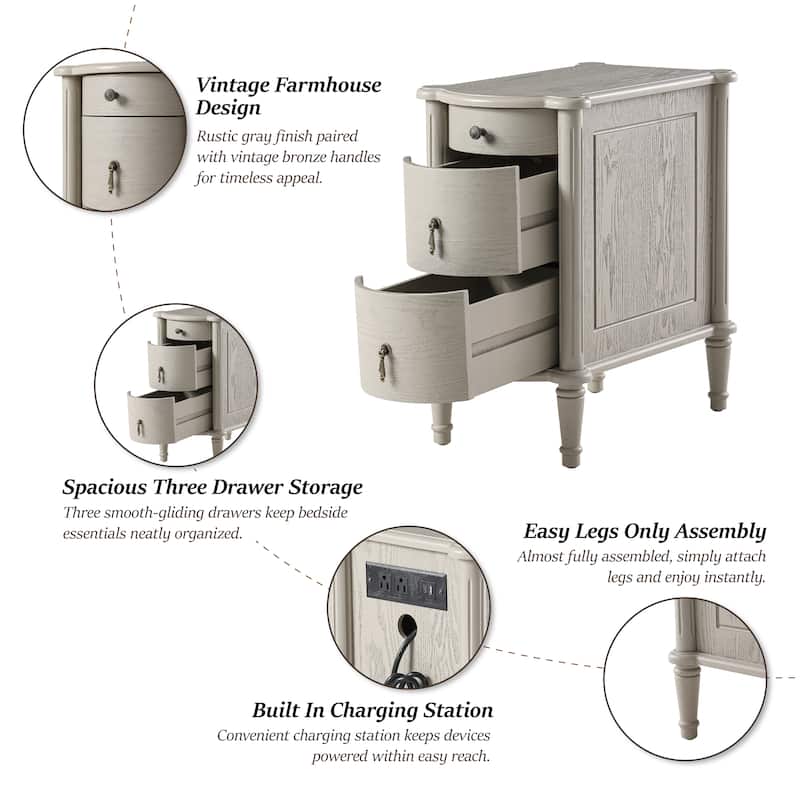 Vintage Farmhouse Design

Rustic gray finish paired with vintage bronze handles for timeless appeal.

Spacious Three Drawer Storage

Three smooth-gliding drawers keep bedside essentials neatly organized.

Easy Legs Only Assembly

Almost fully assembled, simply attach legs and enjoy instantly.

Built In Charging Station

Convenient charging station keeps devices powered within easy reach.