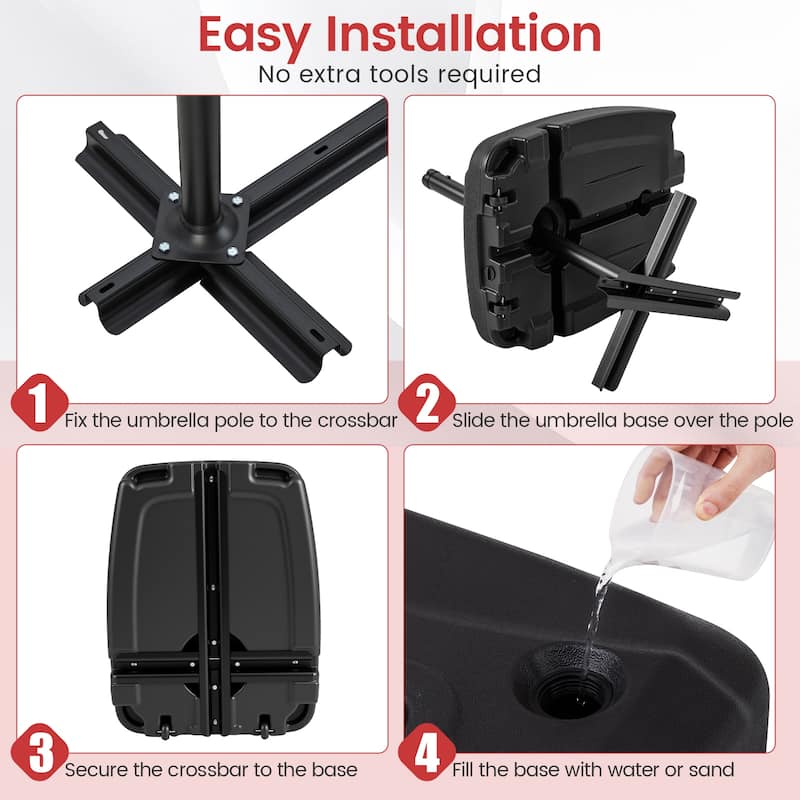 Easy Installation
No extra tools required

1 Fix the umbrella pole to the crossbar

2 Slide the umbrella base over the pole

3 Secure the crossbar to the base

4 Fill the base with water or sand