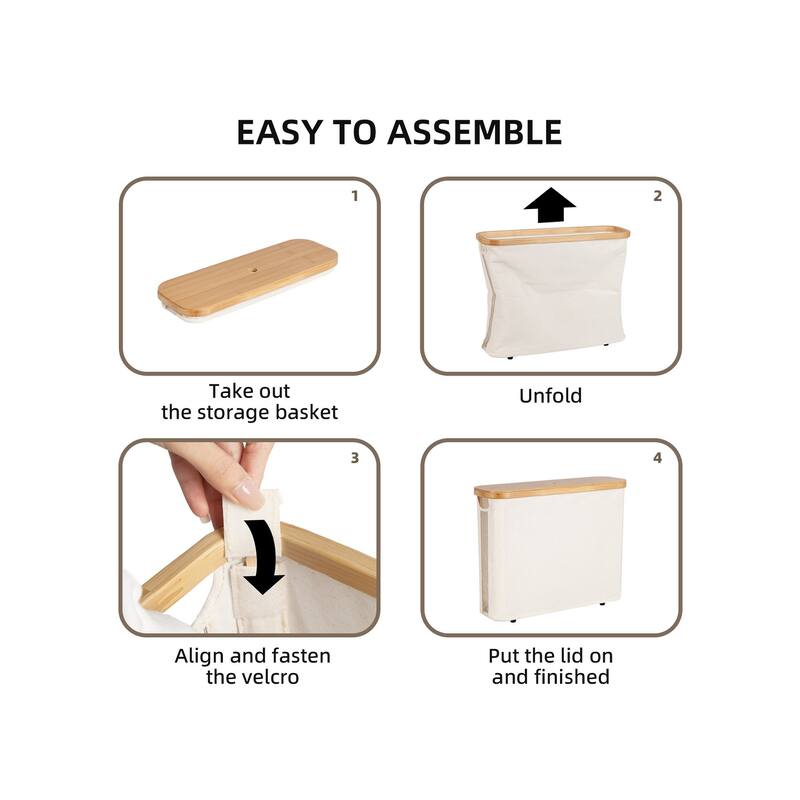 EASY TO ASSEMBLE

1

Take out the storage basket

2

Unfold

3

Align and fasten the velcro

4

Put the lid on and finished