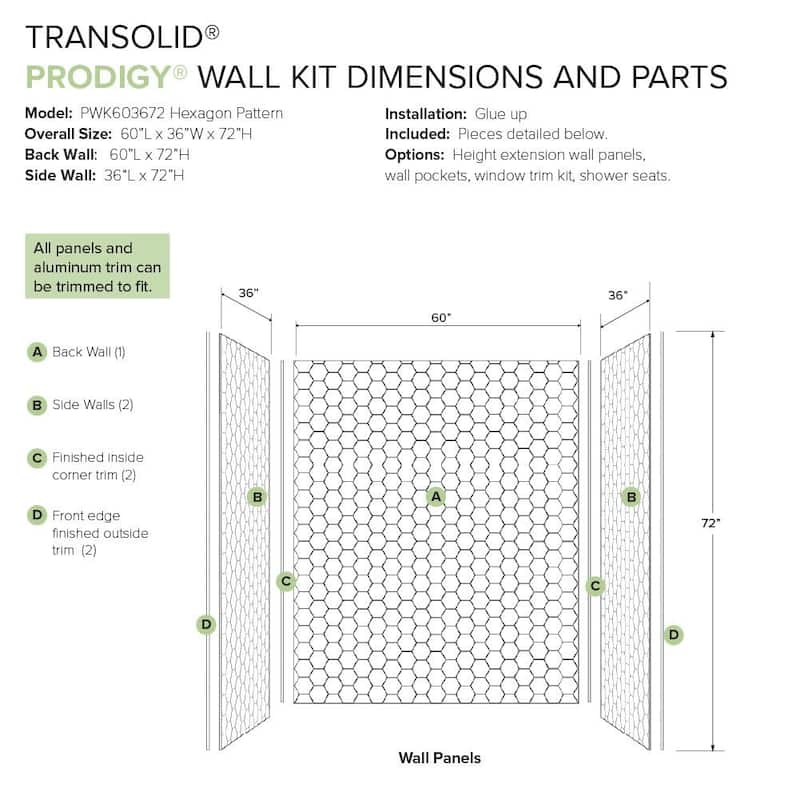 TRANSOLID®
PRODIGY® WALL KIT DIMENSIONS AND PARTS

Model: PWK603672 Hexagon Pattern
Overall Size: 60"L x 36"W x 72"H
Back Wall: 60"L x 72"H
Side Wall: 36"L x 72"H

Installation: Glue up
Included: Pieces detailed below.
Options: Height extension wall panels, wall pockets, window trim kit, shower seats.

All panels and aluminum trim can be trimmed to fit.

A Back Wall (1)

B Side Walls (2)

C Finished inside corner trim (2)

D Front edge finished outside trim (2)

36"
60"
36"
72"
B
A
B
C
C
D
D

Wall Panels