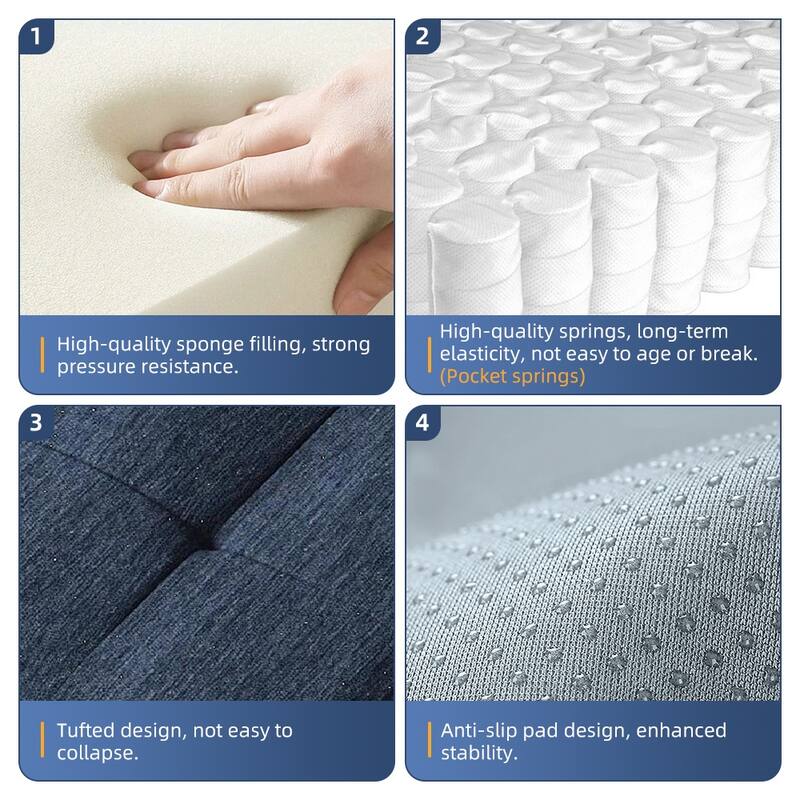 1

High-quality sponge filling, strong pressure resistance.

2

High-quality springs, long-term elasticity, not easy to age or break. (Pocket springs)

3

Tufted design, not easy to collapse.

4

Anti-slip pad design, enhanced stability.