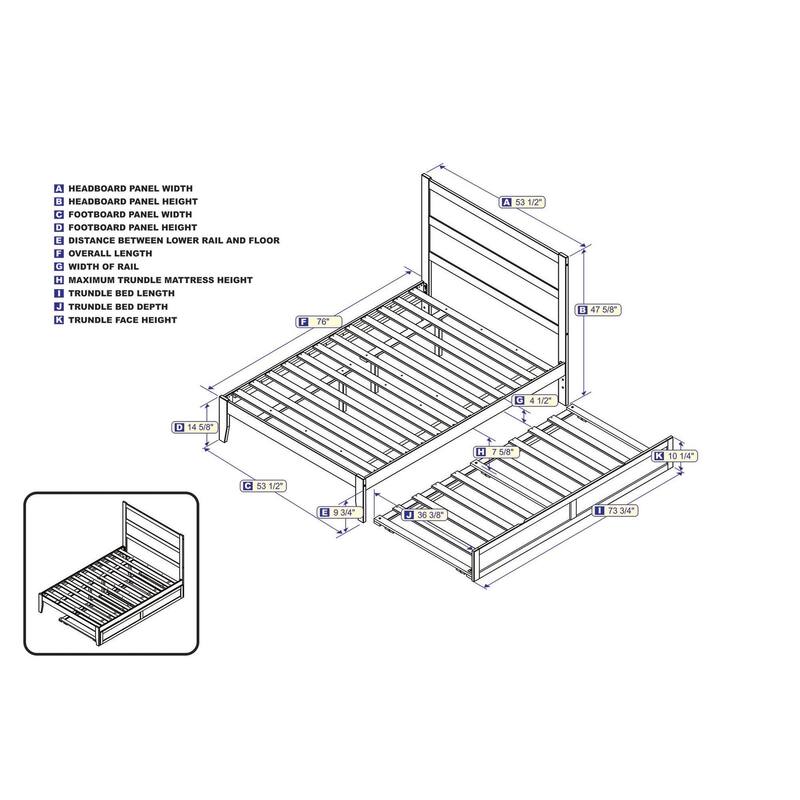 A HEADBOARD PANEL WIDTH
B HEADBOARD PANEL HEIGHT
C FOOTBOARD PANEL WIDTH
D FOOTBOARD PANEL HEIGHT
E DISTANCE BETWEEN LOWER RAIL AND FLOOR
F OVERALL LENGTH
G WIDTH OF RAIL
H MAXIMUM TRUNDLE MATTRESS HEIGHT
I TRUNDLE BED LENGTH
J TRUNDLE BED DEPTH
K TRUNDLE FACE HEIGHT

A 53 1/2"
B 47 5/8"
F 76"
G 4 1/2"
D 14 5/8"
H 7 5/8"
K 10 1/4"
C 53 1/2"
E 9 3/4"
J 36 3/8"
I 73 3/4"