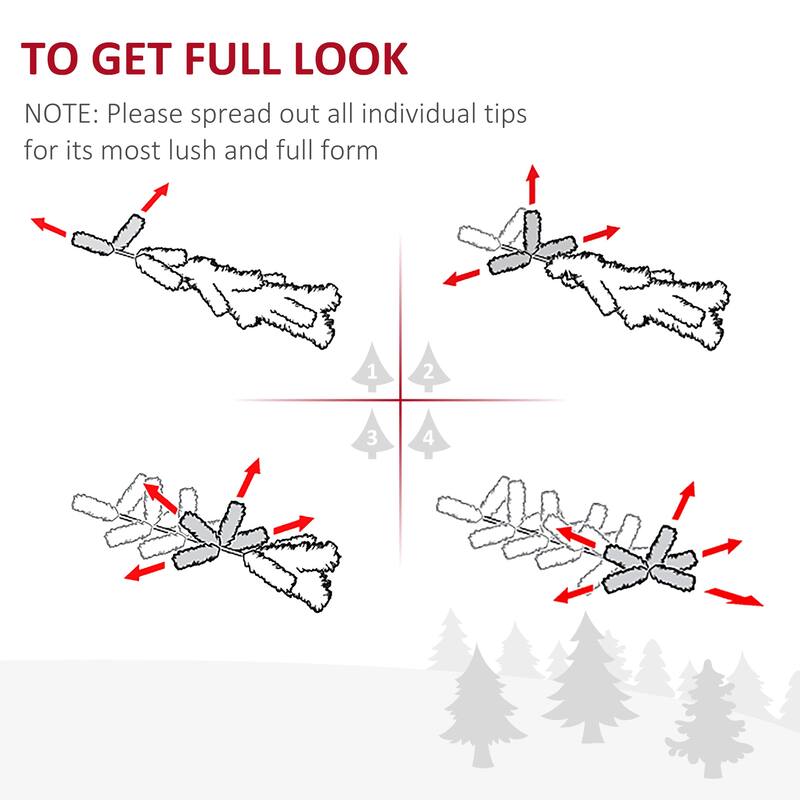 TO GET FULL LOOK

NOTE: Please spread out all individual tips for its most lush and full form

1 2
3 4