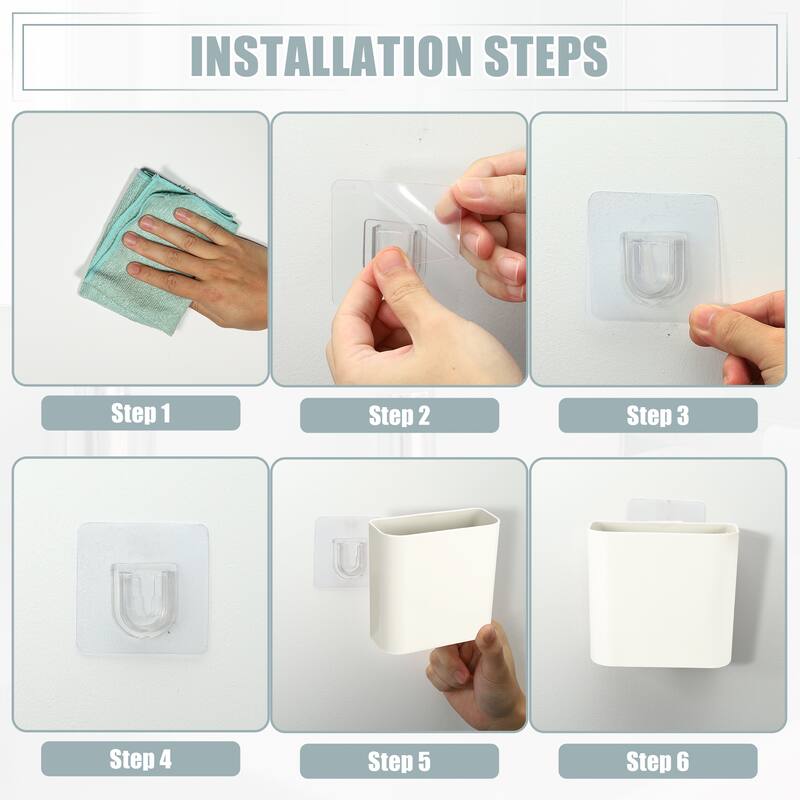 INSTALLATION STEPS

Step 1

Step 2

Step 3

Step 4

Step 5

Step 6