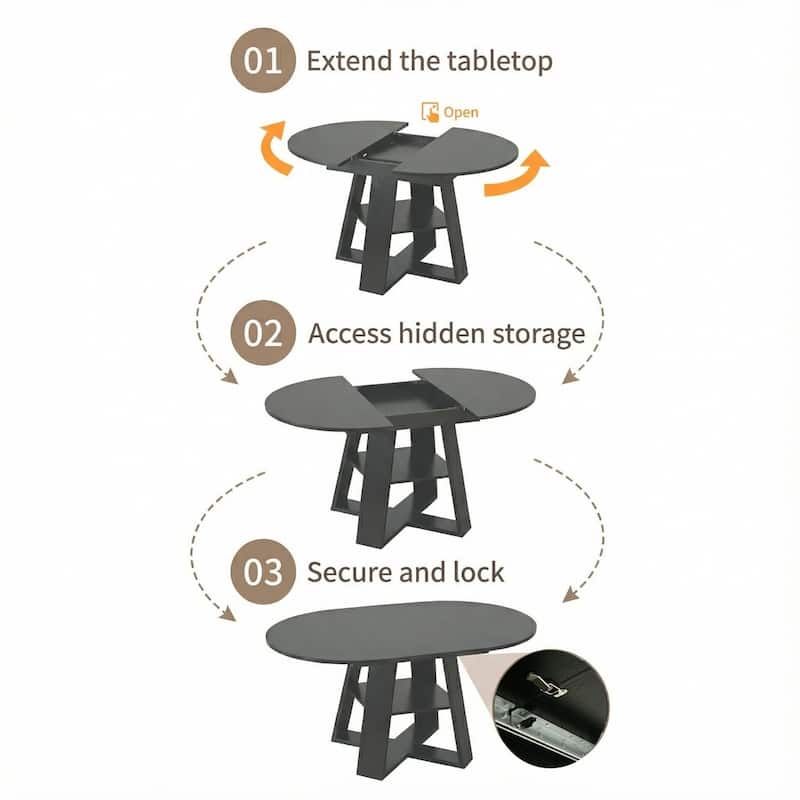 01 Extend the tabletop

Open

02 Access hidden storage

03 Secure and lock