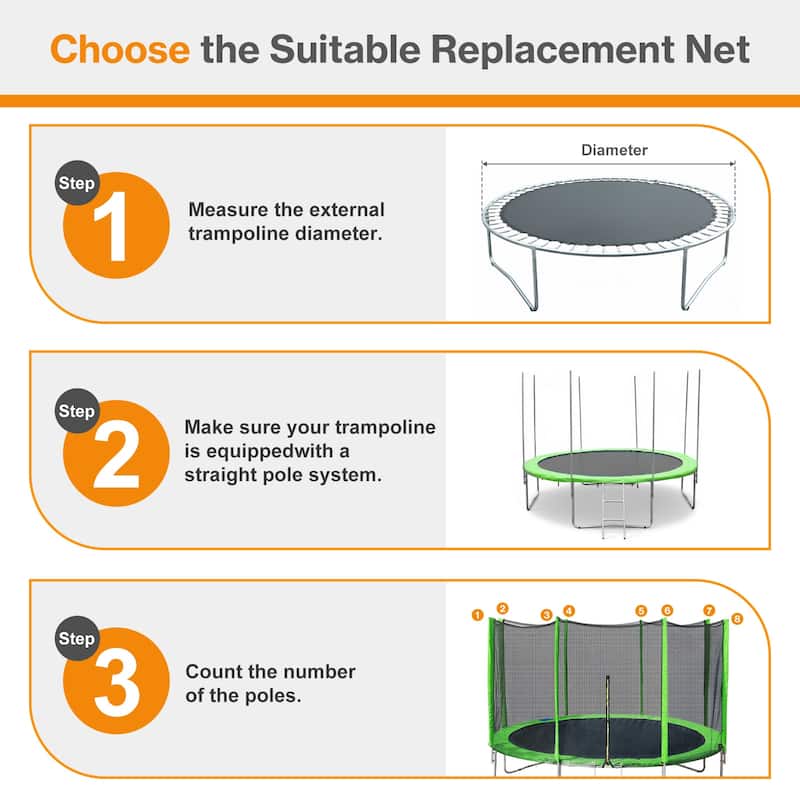 Choose the Suitable Replacement Net

Step 1

Measure the external trampoline diameter.

Diameter

Step 2

Make sure your trampoline is equippedwith a straight pole system.

Step 3

Count the number of the poles.

1 2 3 4 5 6 7 8