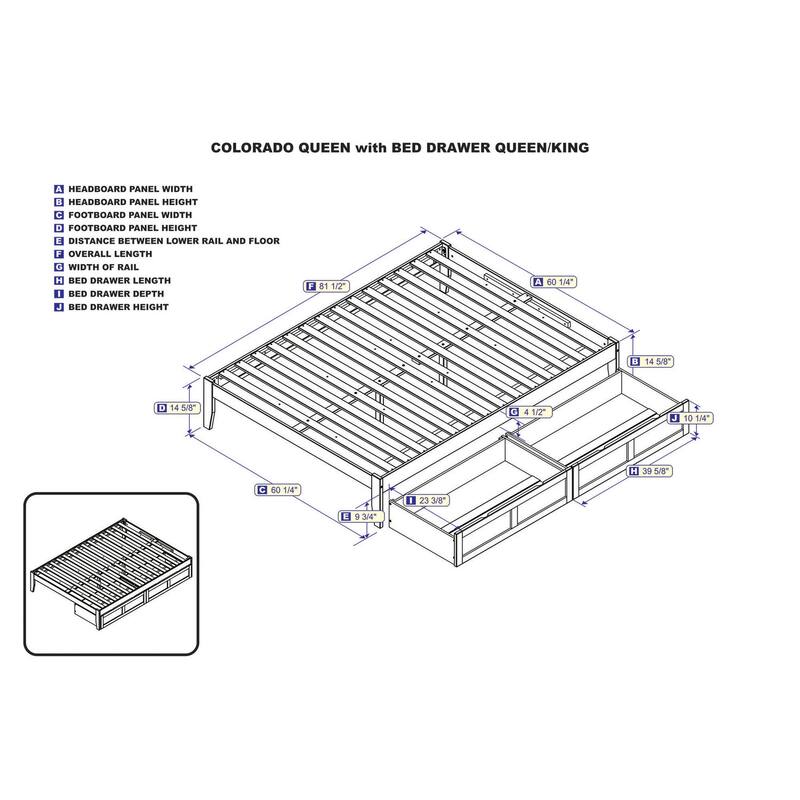 COLORADO QUEEN with BED DRAWER QUEEN/KING

A HEADBOARD PANEL WIDTH
B HEADBOARD PANEL HEIGHT
C FOOTBOARD PANEL WIDTH
D FOOTBOARD PANEL HEIGHT
E DISTANCE BETWEEN LOWER RAIL AND FLOOR
F OVERALL LENGTH
G WIDTH OF RAIL
H BED DRAWER LENGTH
I BED DRAWER DEPTH
J BED DRAWER HEIGHT

F 81 1/2"
A 60 1/4"
B 14 5/8"
D 14 5/8"
G 4 1/2"
J 10 1/4"
H 39 5/8"
C 60 1/4"
I 23 3/8"
E 9 3/4"