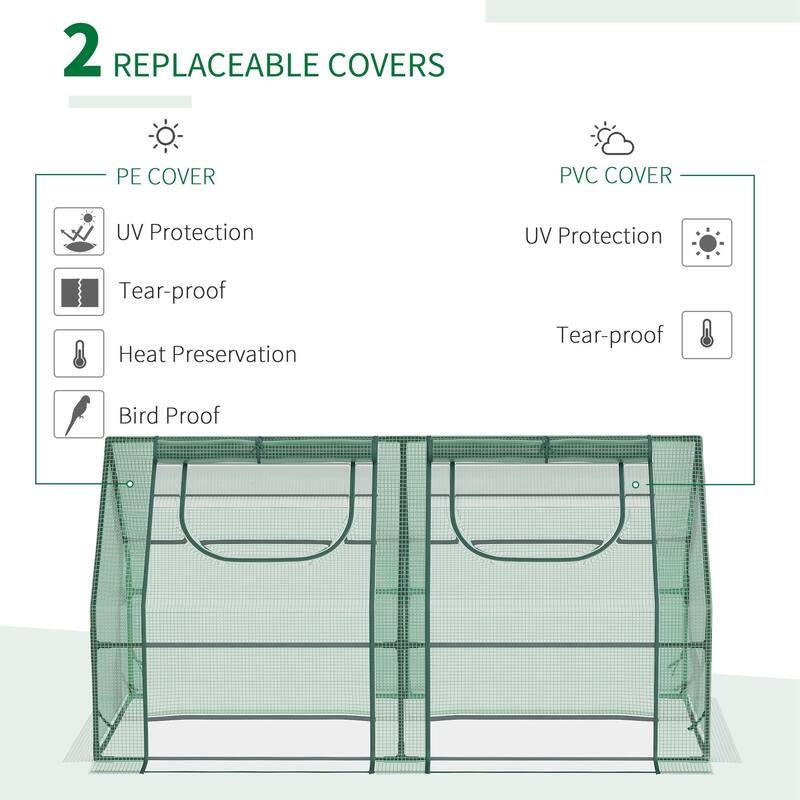 2 REPLACEABLE COVERS

PE COVER

UV Protection

Tear-proof

Heat Preservation

Bird Proof

PVC COVER

UV Protection

Tear-proof