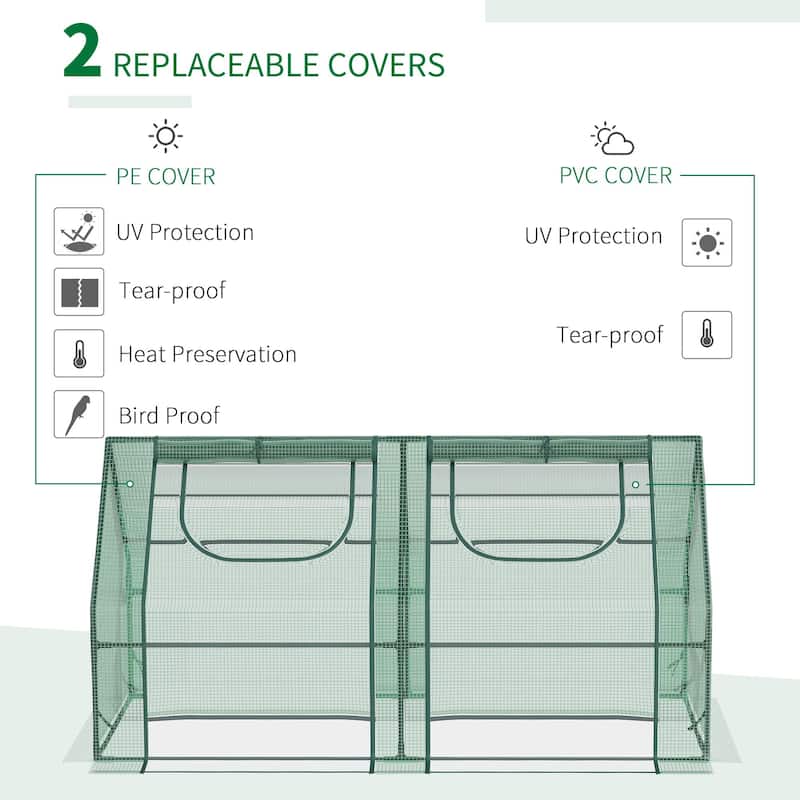 2 REPLACEABLE COVERS

PE COVER

UV Protection

Tear-proof

Heat Preservation

Bird Proof

PVC COVER

UV Protection

Tear-proof