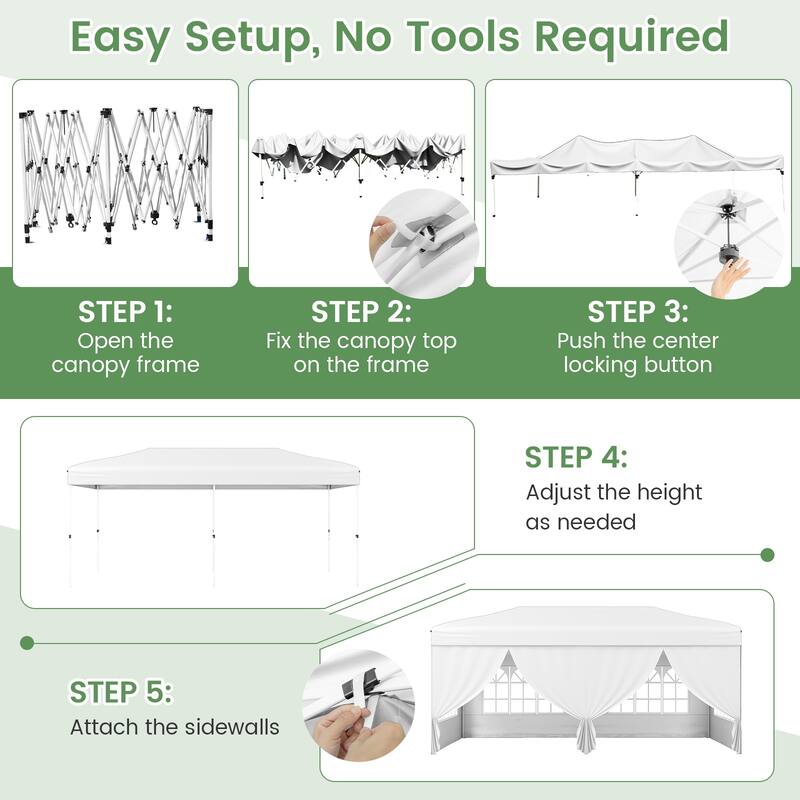 Easy Setup, No Tools Required

STEP 1:
Open the canopy frame

STEP 2:
Fix the canopy top on the frame

STEP 3:
Push the center locking button

STEP 4:
Adjust the height as needed

STEP 5:
Attach the sidewalls