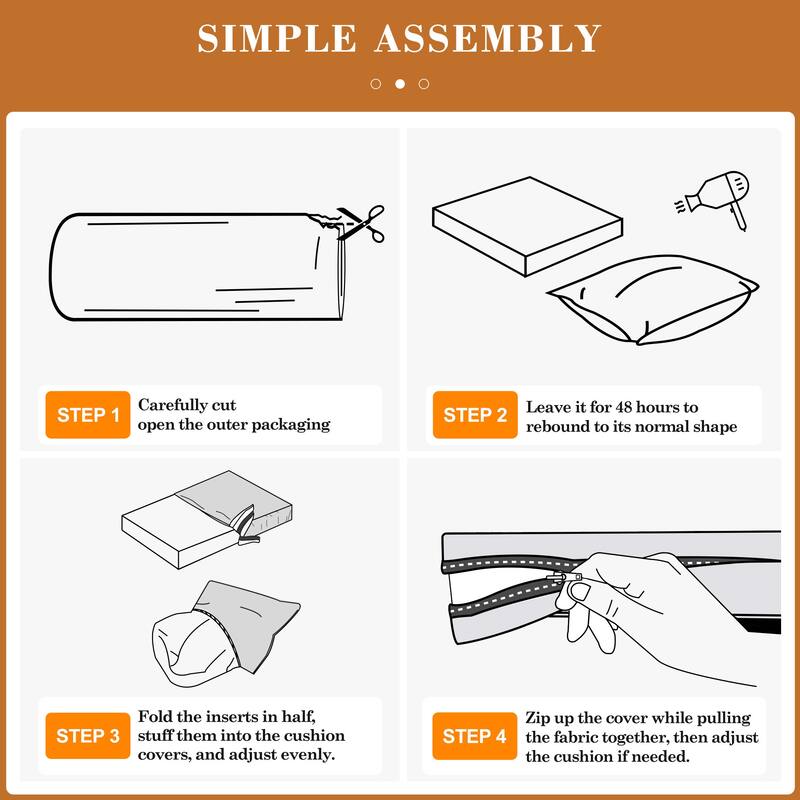 SIMPLE ASSEMBLY

STEP 1 Carefully cut open the outer packaging

STEP 2 Leave it for 48 hours to rebound to its normal shape

STEP 3 Fold the inserts in half, stuff them into the cushion covers, and adjust evenly.

STEP 4 Zip up the cover while pulling the fabric together, then adjust the cushion if needed.