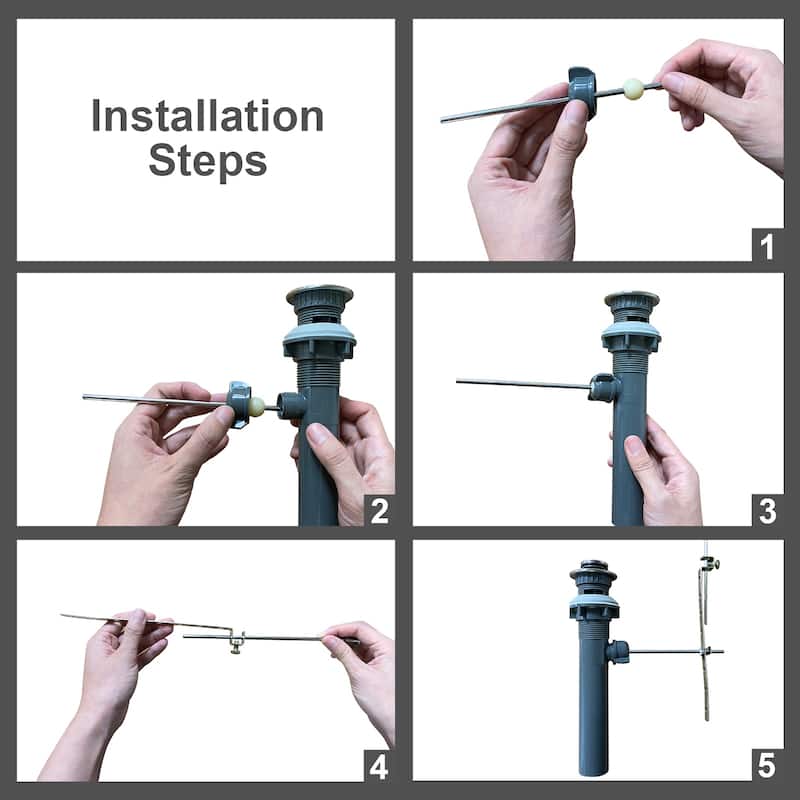 Installation Steps

1

2

3

4

5