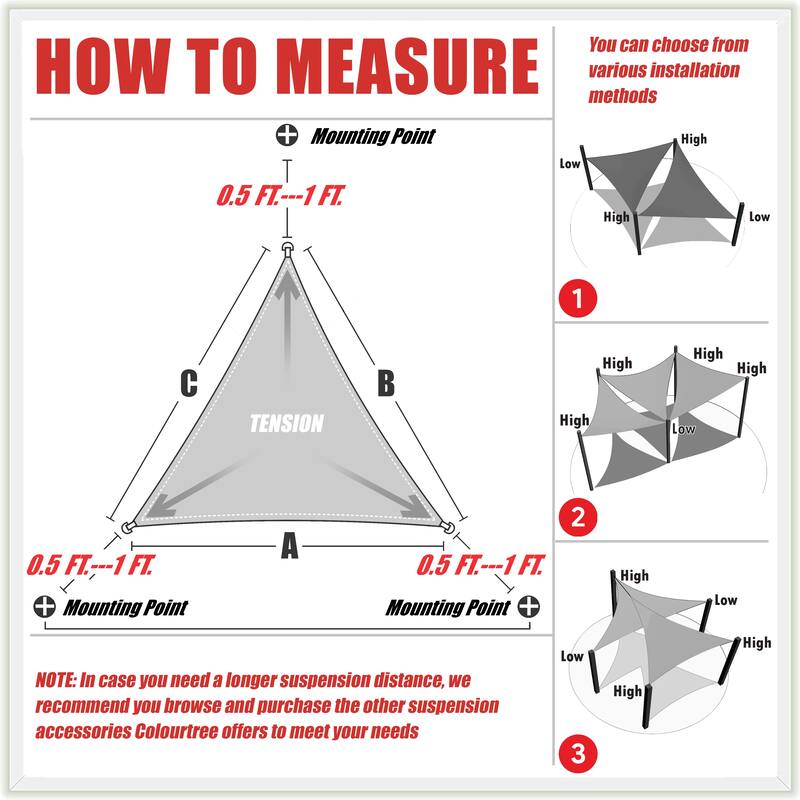 HOW TO MEASURE

Mounting Point

0.5 FT.---1 FT.

C

B

TENSION

A

0.5 FT.---1 FT.

0.5 FT.---1 FT.

Mounting Point

Mounting Point

NOTE: In case you need a longer suspension distance, we recommend you browse and purchase the other suspension accessories Colourtree offers to meet your needs

You can choose from various installation methods

Low
High
High
Low
1

High
High
High
High
Low
2

High
Low
Low
High
High
3