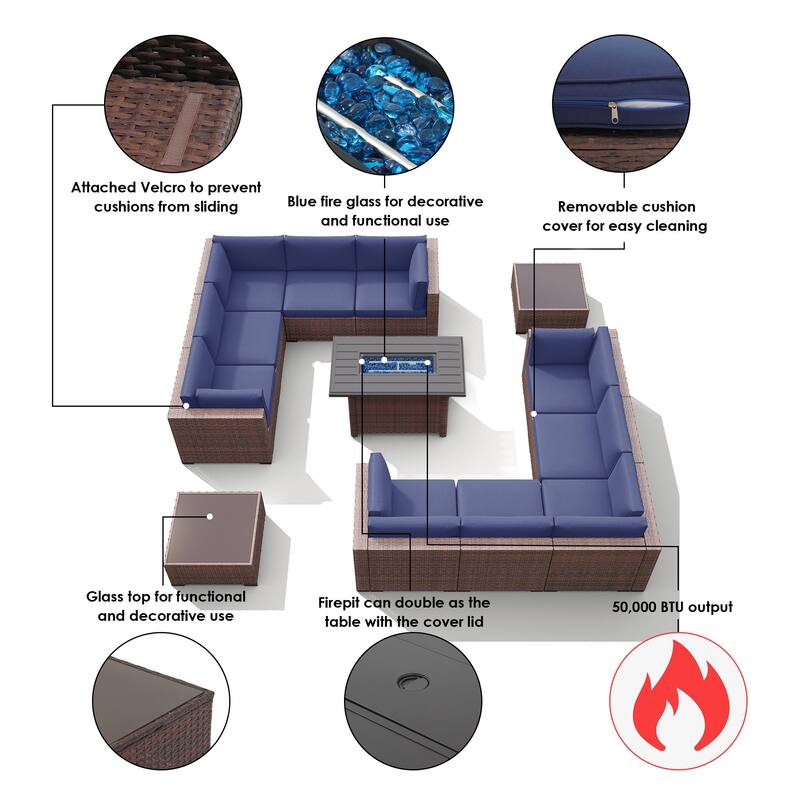 Attached Velcro to prevent cushions from sliding

Blue fire glass for decorative and functional use

Removable cushion cover for easy cleaning

Glass top for functional and decorative use

Firepit can double as the table with the cover lid

50,000 BTU output