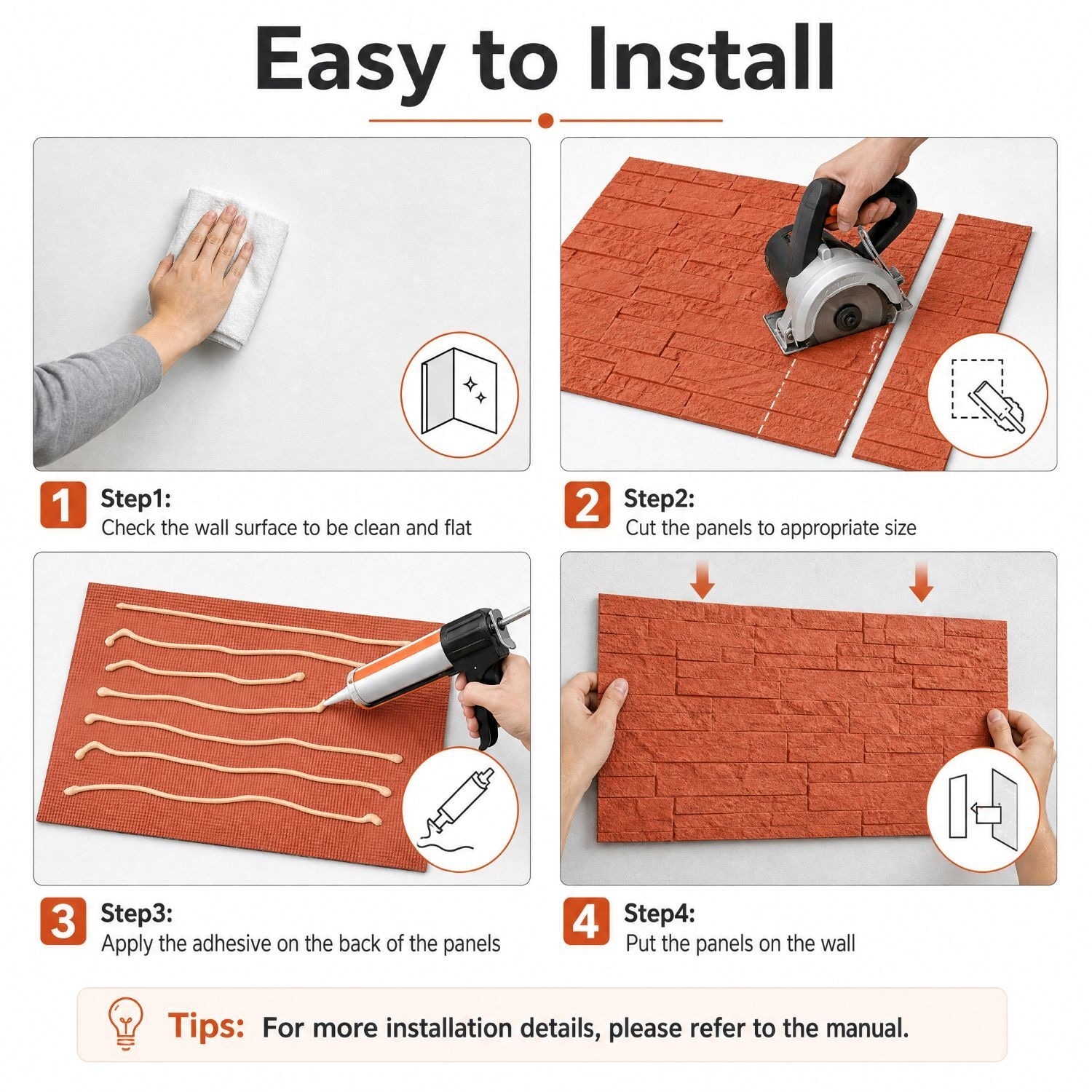 Easy to Install

1 Step1:
Check the wall surface to be clean and flat

2 Step2:
Cut the panels to appropriate size

3 Step3:
Apply the adhesive on the back of the panels

4 Step4:
Put the panels on the wall

Tips: For more installation details, please refer to the manual.