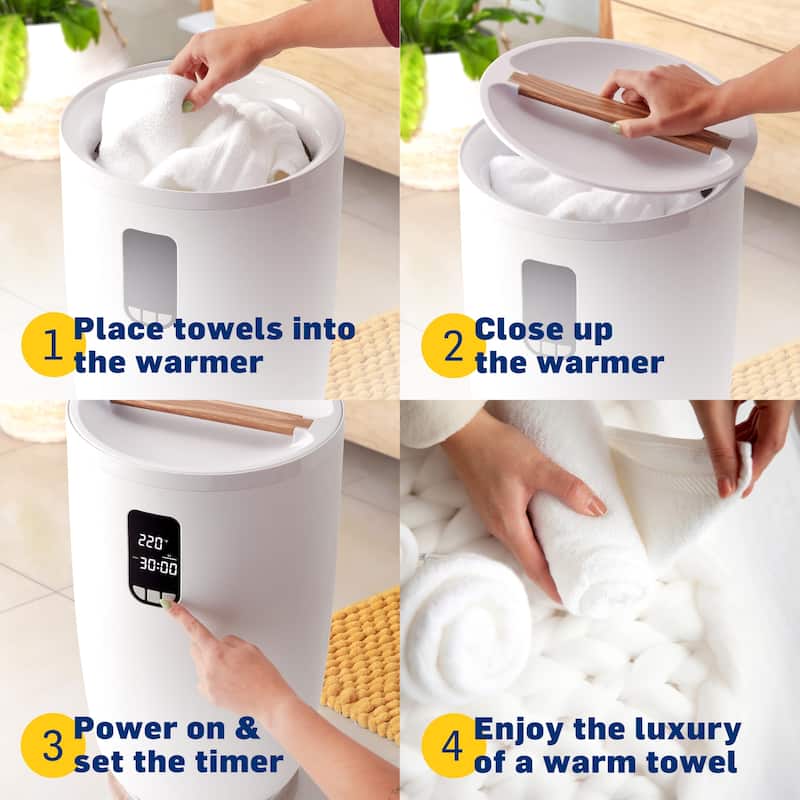 1 Place towels into the warmer

2 Close up the warmer

220°
30:00

3 Power on & set the timer

4 Enjoy the luxury of a warm towel