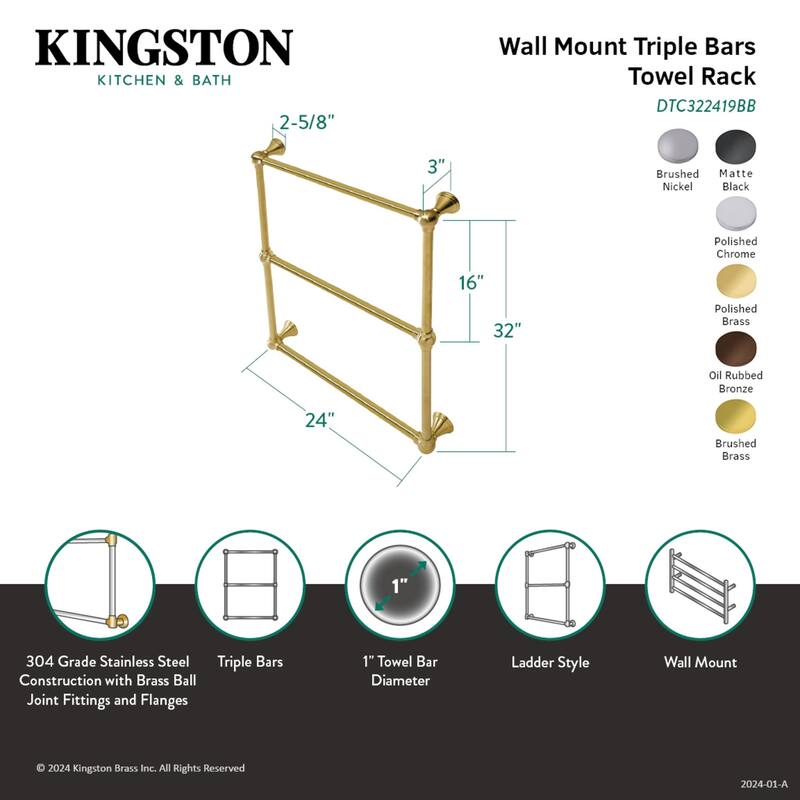 KINGSTON
KITCHEN & BATH

Wall Mount Triple Bars Towel Rack
DTC322419BB

Brushed Nickel
Matte Black
Polished Chrome
Polished Brass
Oil Rubbed Bronze
Brushed Brass

2-5/8"
3"
16"
32"
24"

1"

304 Grade Stainless Steel Construction with Brass Ball Joint Fittings and Flanges
Triple Bars
1" Towel Bar Diameter
Ladder Style
Wall Mount

© 2024 Kingston Brass Inc. All Rights Reserved
2024-01-A