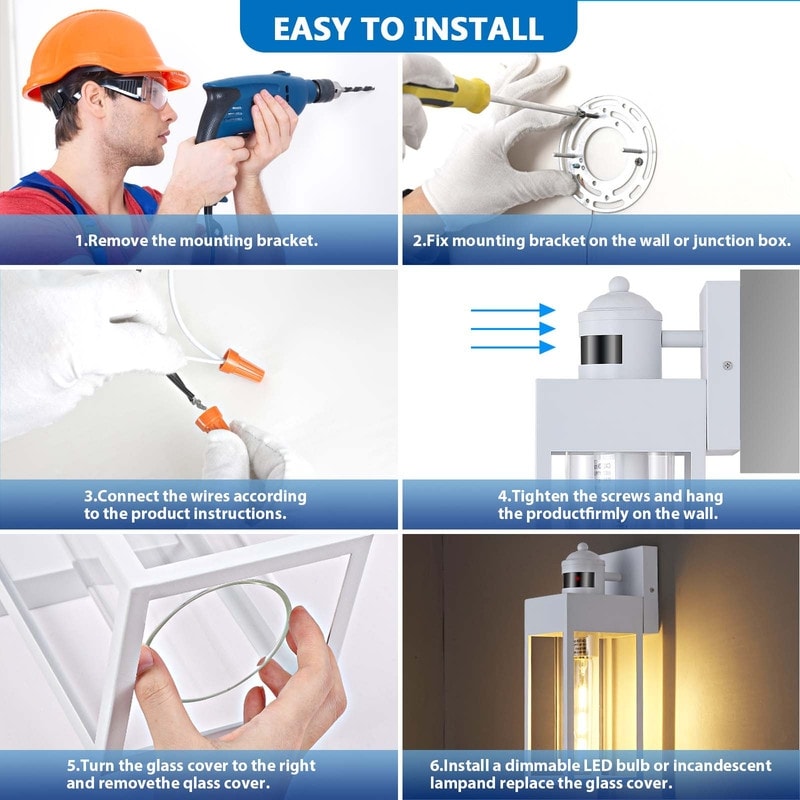 EASY TO INSTALL

1.Remove the mounting bracket.

2.Fix mounting bracket on the wall or junction box.

3.Connect the wires according to the product instructions.

4.Tighten the screws and hang the productfirmly on the wall.

5.Turn the glass cover to the right and removethe qlass cover.

6.Install a dimmable LED bulb or incandescent lampand replace the glass cover.