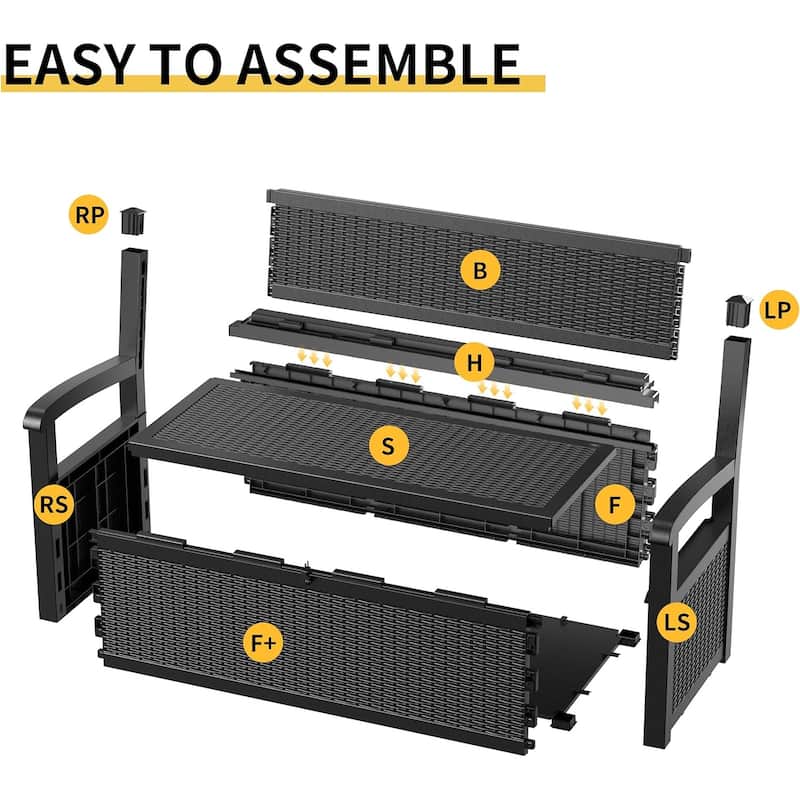 EASY TO ASSEMBLE

RP

B

LP

H

S

F

RS

LS

F+