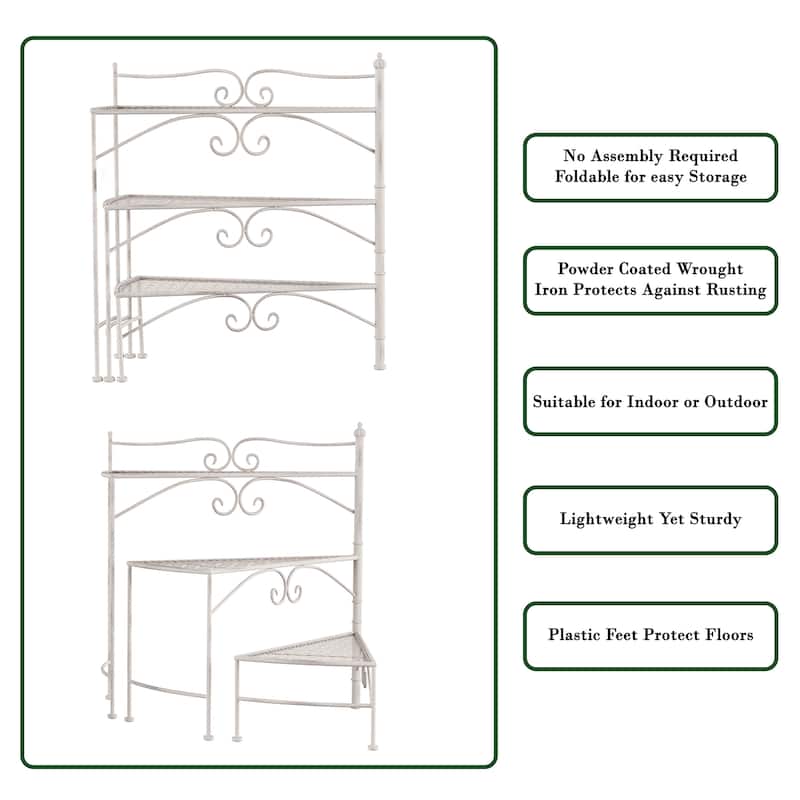 No Assembly Required
Foldable for easy Storage

Powder Coated Wrought Iron Protects Against Rusting

Suitable for Indoor or Outdoor

Lightweight Yet Sturdy

Plastic Feet Protect Floors