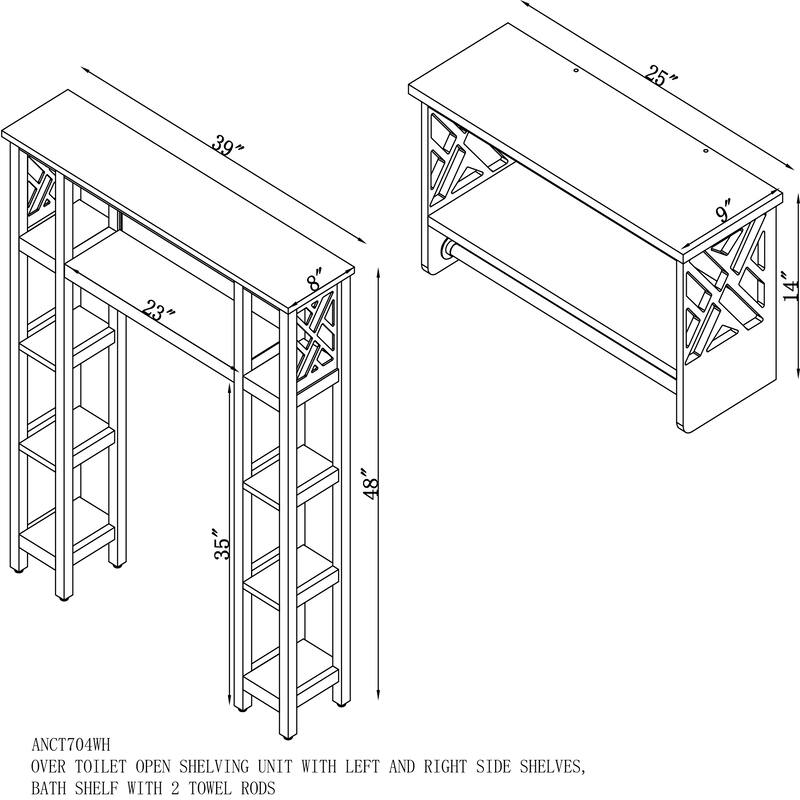 39"

8"

23"

35"

48"

25"

9"

14"

ANCT704WH
OVER TOILET OPEN SHELVING UNIT WITH LEFT AND RIGHT SIDE SHELVES,
BATH SHELF WITH 2 TOWEL RODS