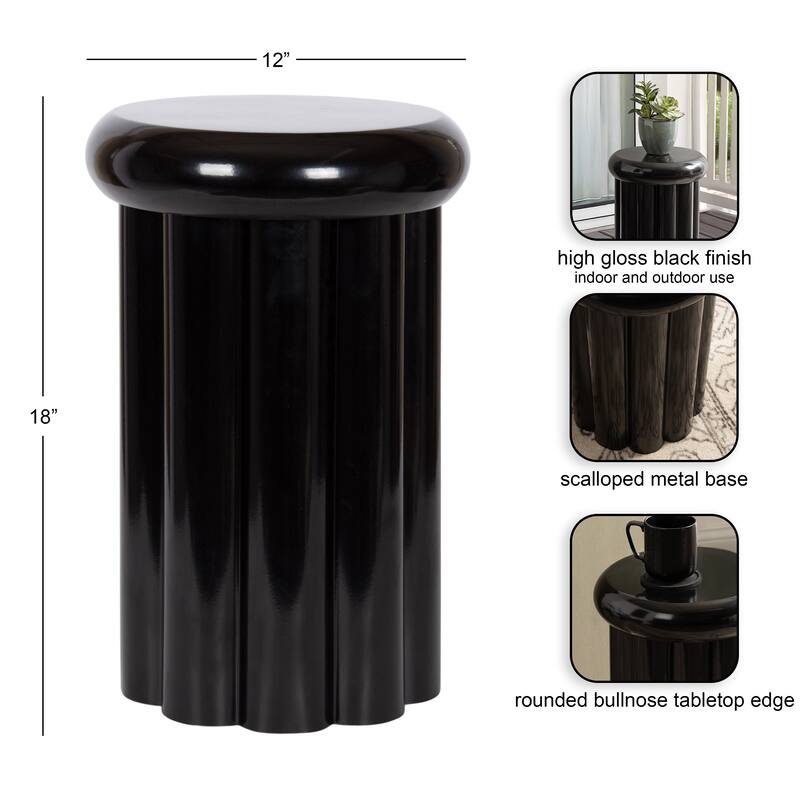 12”

18”

high gloss black finish
indoor and outdoor use

scalloped metal base

rounded bullnose tabletop edge