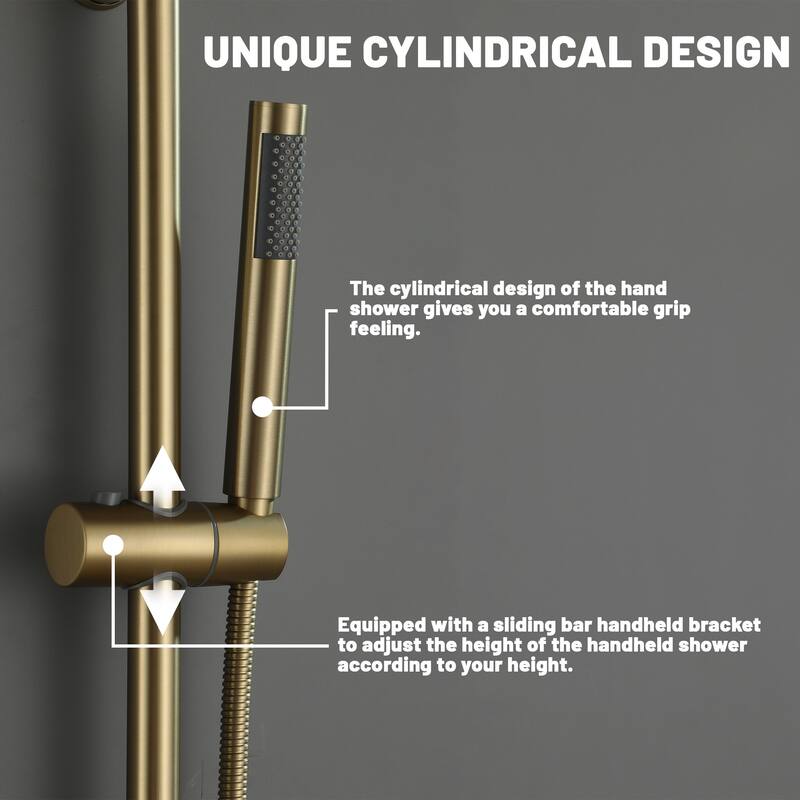 UNIQUE CYLINDRICAL DESIGN

The cylindrical design of the hand shower gives you a comfortable grip feeling.

Equipped with a sliding bar handheld bracket to adjust the height of the handheld shower according to your height.