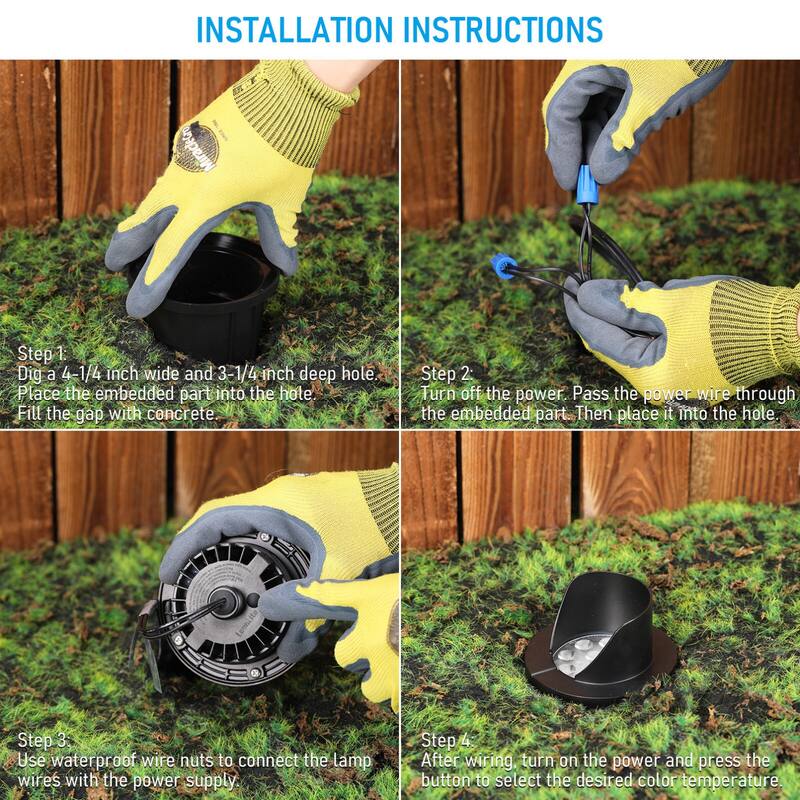 INSTALLATION INSTRUCTIONS

Step 1:
Dig a 4-1/4 inch wide and 3-1/4 inch deep hole. Place the embedded part into the hole. Fill the gap with concrete.

Step 2:
Turn off the power. Pass the power wire through the embedded part. Then place it into the hole.

Step 3:
Use waterproof wire nuts to connect the lamp wires with the power supply.

Step 4:
After wiring, turn on the power and press the button to select the desired color temperature.